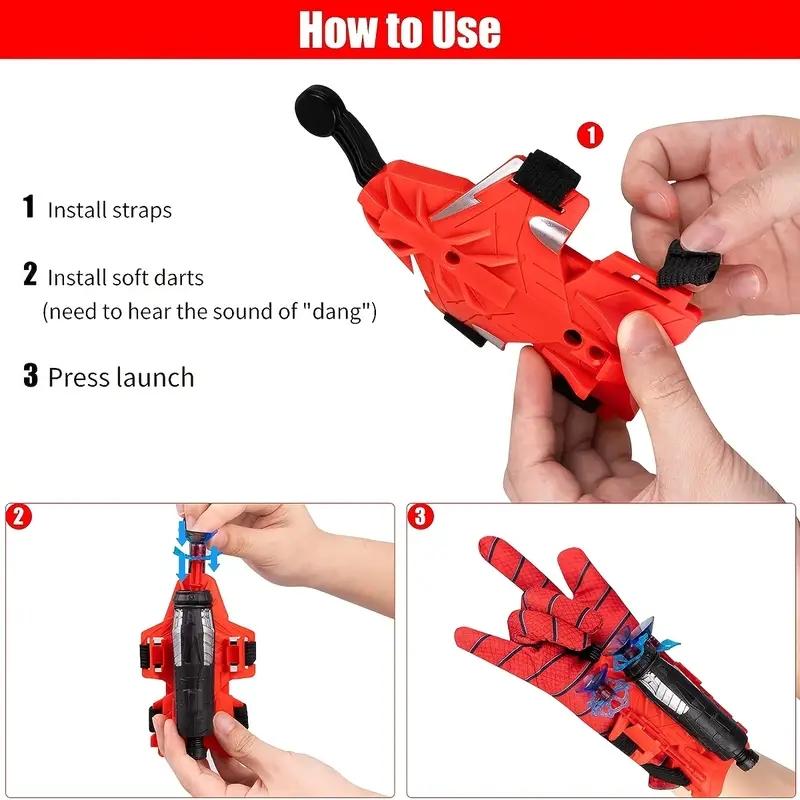 How to Use

1 Install straps

2 Install soft darts
(need to hear the sound of "dang")

3 Press launch

1

2

3