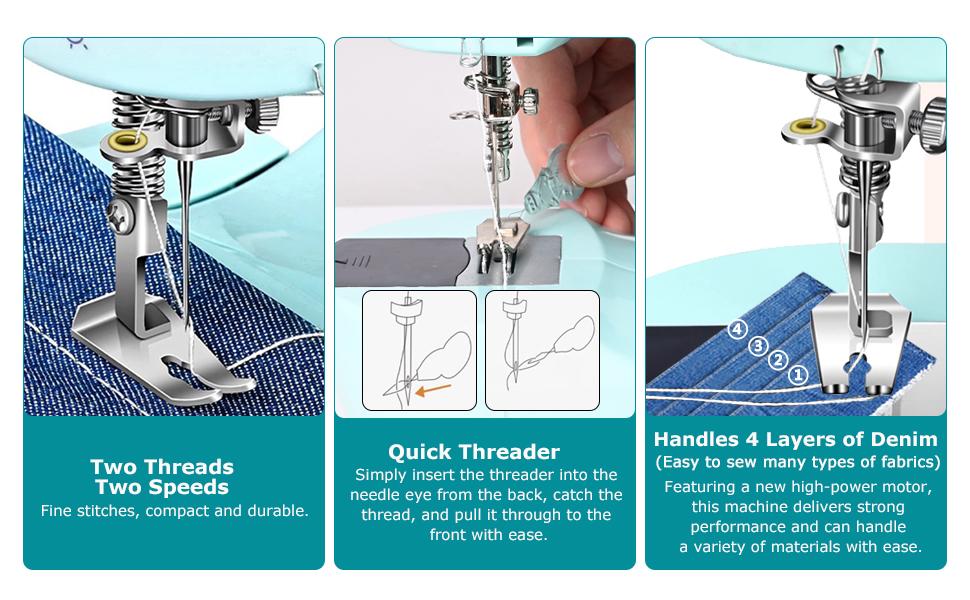 Two Threads
Two Speeds
Fine stitches, compact and durable.

Quick Threader
Simply insert the threader into the needle eye from the back, catch the thread, and pull it through to the front with ease.

④ ③ ② ①

Handles 4 Layers of Denim
(Easy to sew many types of fabrics)
Featuring a new high-power motor, this machine delivers strong performance and can handle a variety of materials with ease.