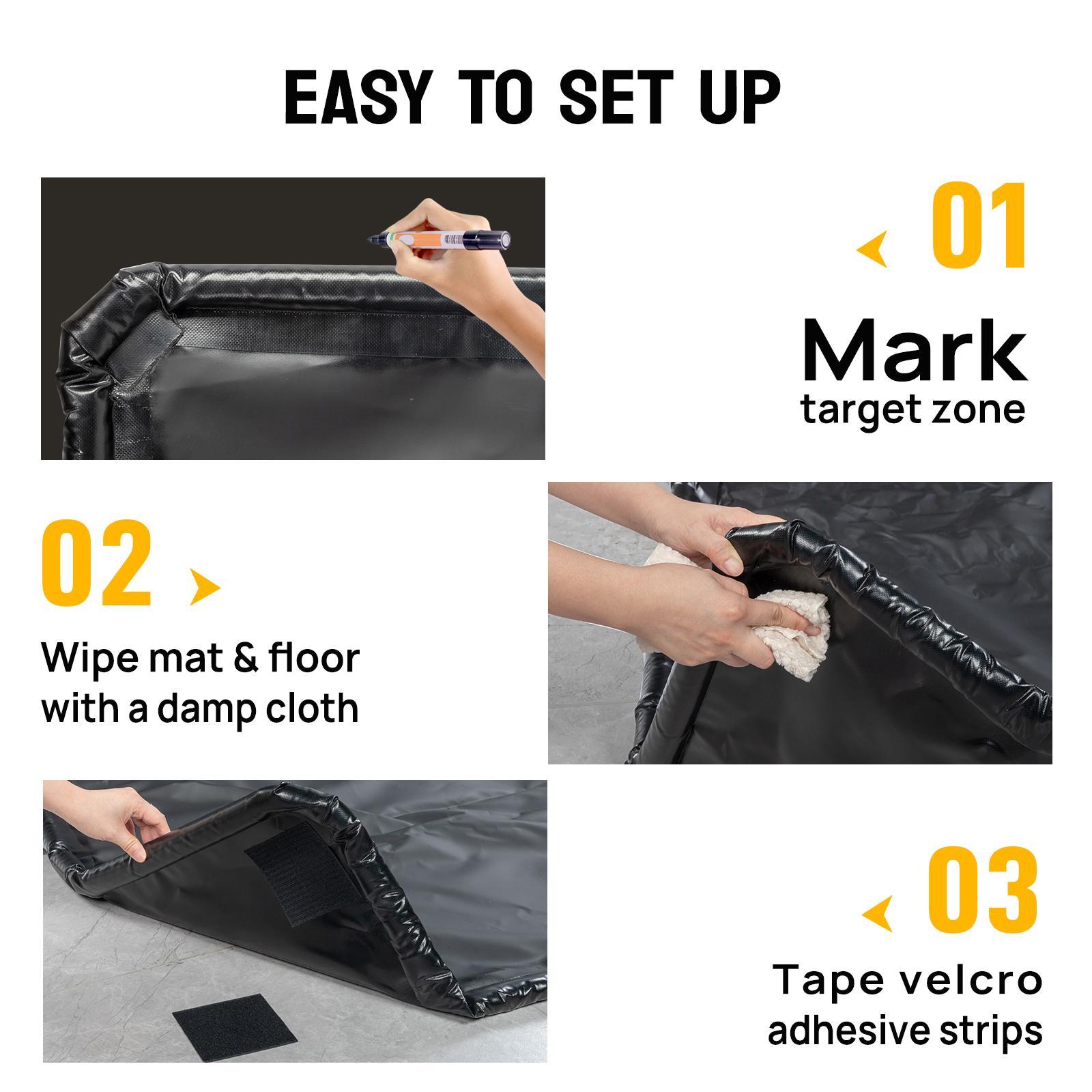 EASY TO SET UP

01

Mark
target zone

02

Wipe mat & floor
with a damp cloth

03

Tape velcro
adhesive strips