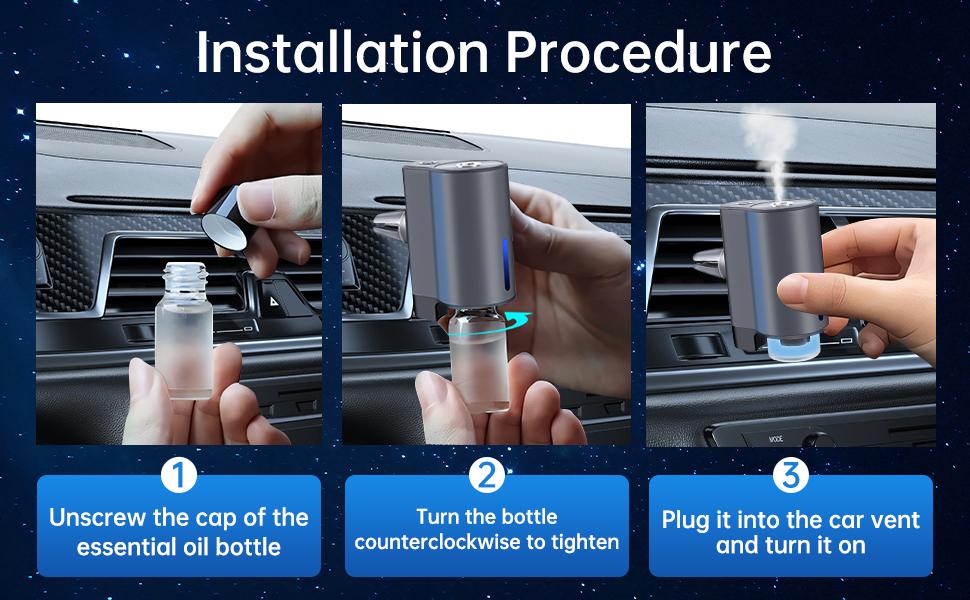 Installation Procedure

MODE

1
Unscrew the cap of the essential oil bottle

2
Turn the bottle counterclockwise to tighten

3
Plug it into the car vent and turn it on