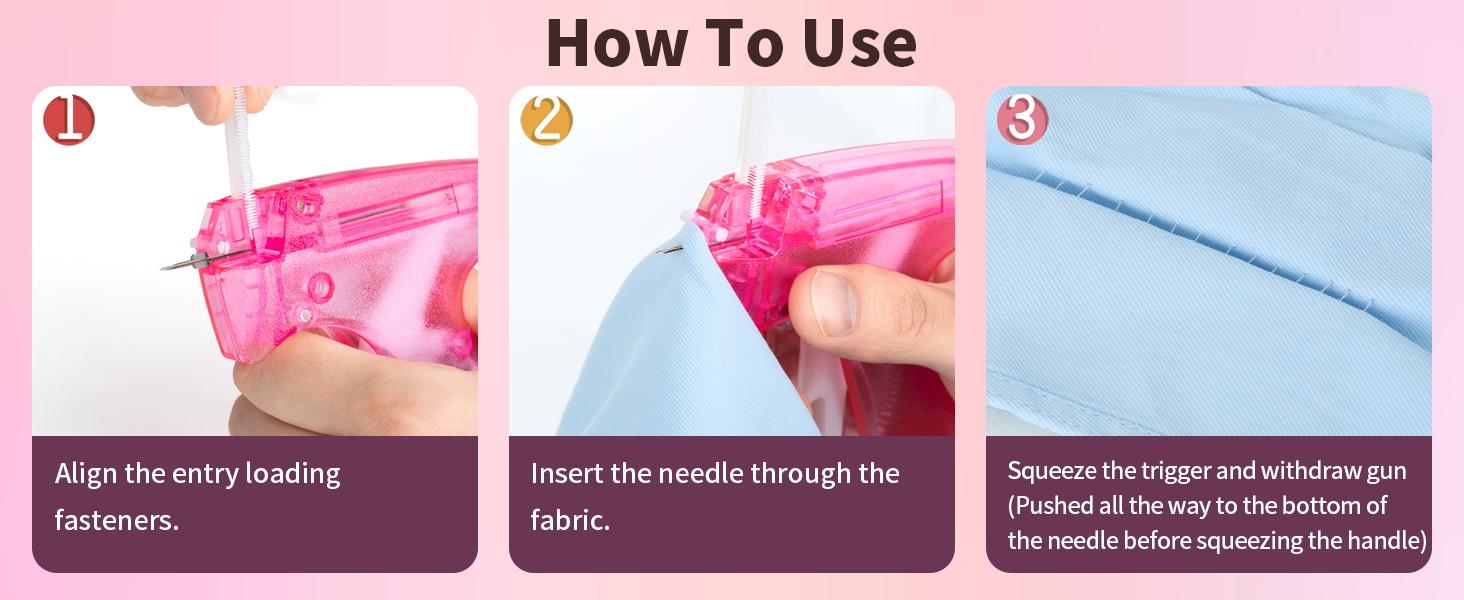 How To Use

1

Align the entry loading fasteners.

2

Insert the needle through the fabric.

3

Squeeze the trigger and withdraw gun (Pushed all the way to the bottom of the needle before squeezing the handle)