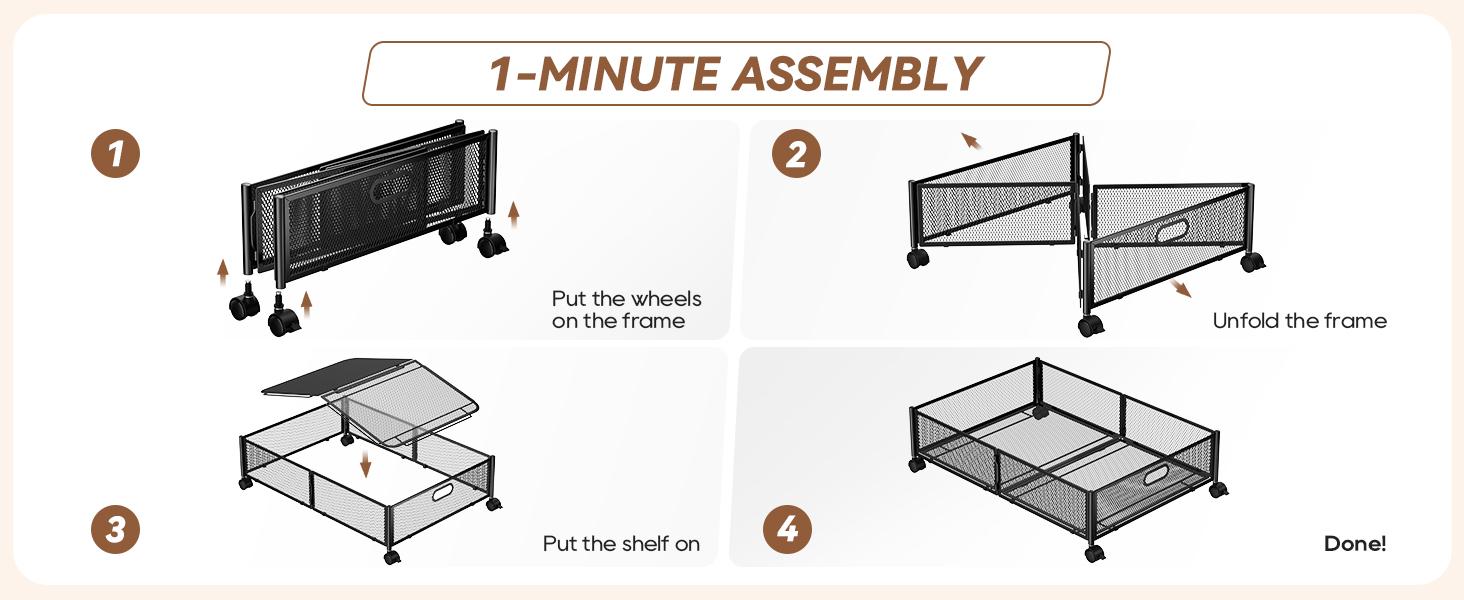 1-MINUTE ASSEMBLY

1

Put the wheels on the frame

2

Unfold the frame

3

Put the shelf on

4

Done!