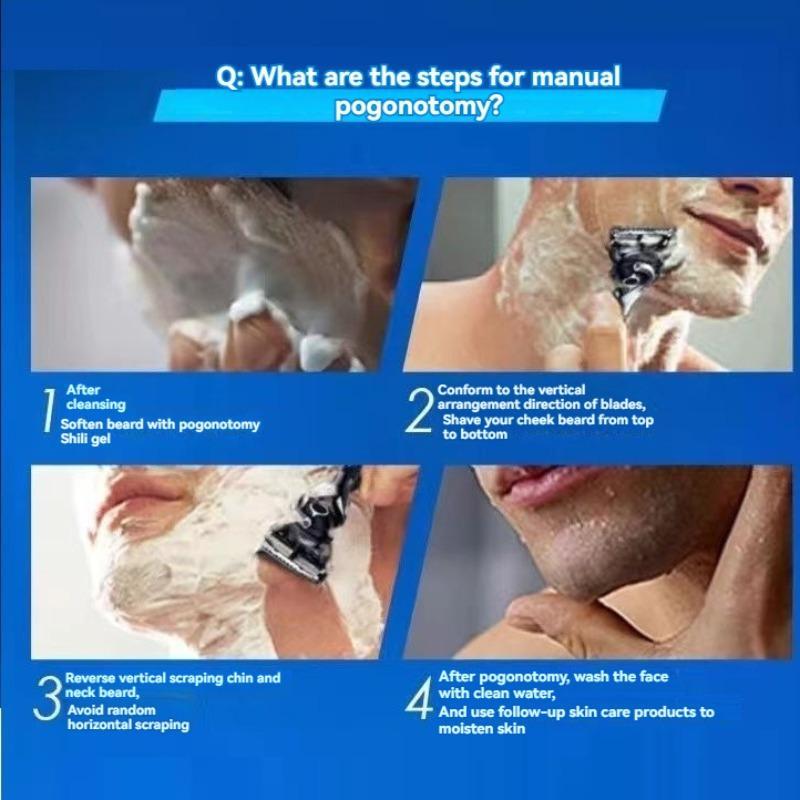 Q: What are the steps for manual pogonotomy?

1 After cleansing
Soften beard with pogonotomy Shili gel

2 Conform to the vertical arrangement direction of blades,
Shave your cheek beard from top to bottom

3 Reverse vertical scraping chin and neck beard,
Avoid random horizontal scraping

4 After pogonotomy, wash the face with clean water,
And use follow-up skin care products to moisten skin