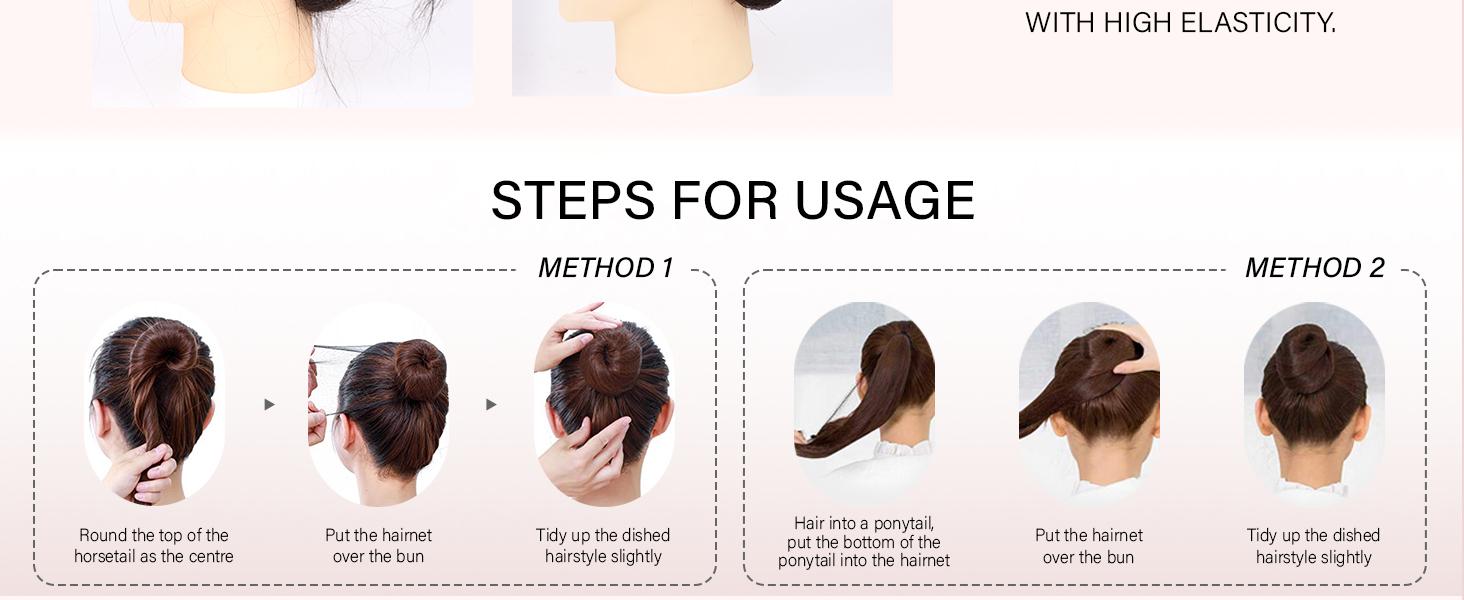 WITH HIGH ELASTICITY.

STEPS FOR USAGE

METHOD 1

Round the top of the horsetail as the centre

Put the hairnet over the bun

Tidy up the dished hairstyle slightly

METHOD 2

Hair into a ponytail, put the bottom of the ponytail into the hairnet

Put the hairnet over the bun

Tidy up the dished hairstyle slightly