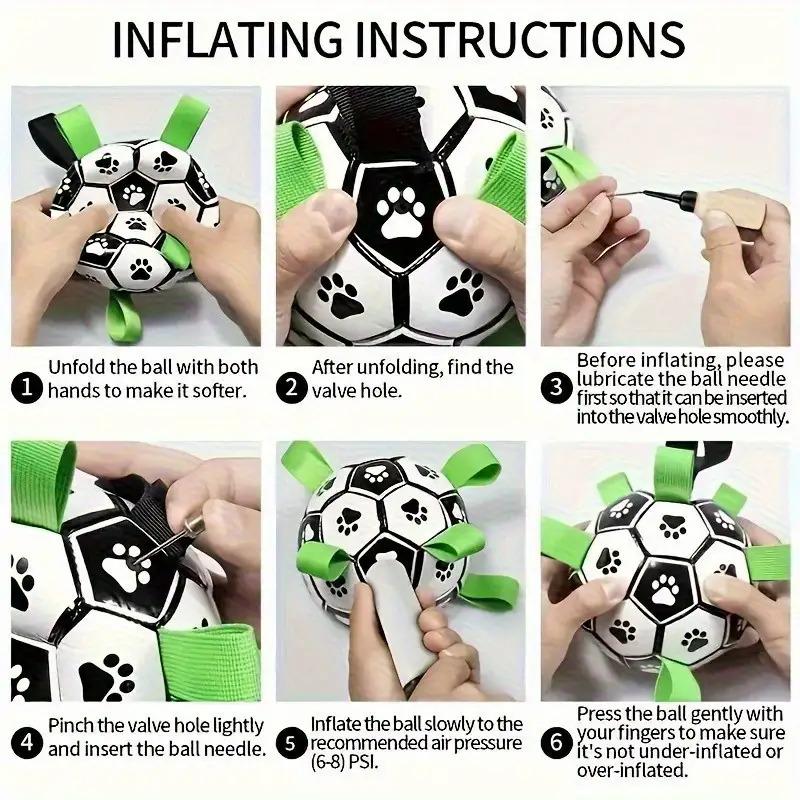 INFLATING INSTRUCTIONS

1 Unfold the ball with both hands to make it softer.

2 After unfolding, find the valve hole.

3 Before inflating, please lubricate the ball needle first so that it can be inserted into the valve hole smoothly.

4 Pinch the valve hole lightly and insert the ball needle.

5 Inflate the ball slowly to the recommended air pressure (6-8) PSI.

6 Press the ball gently with your fingers to make sure it's not under-inflated or over-inflated.