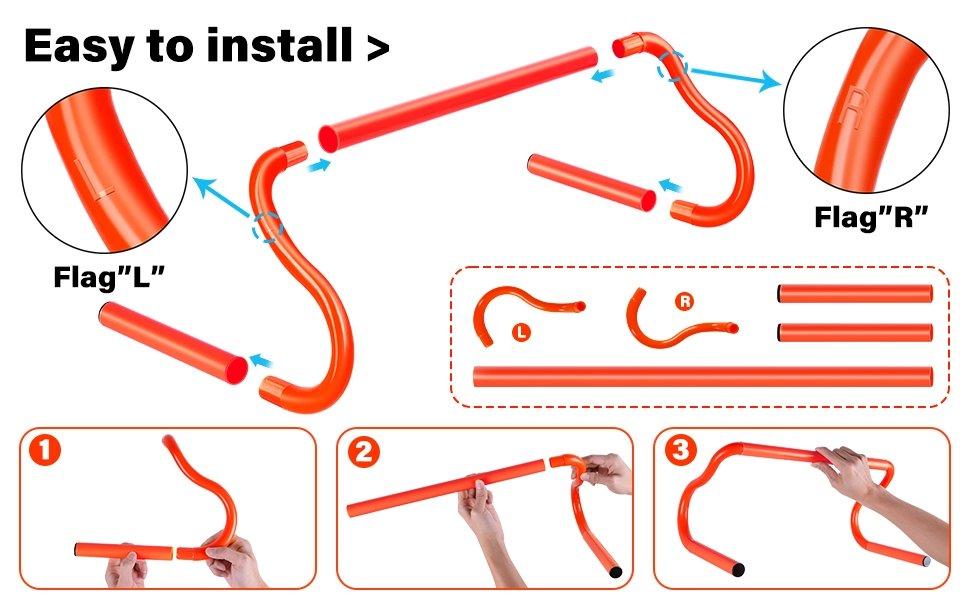 Easy to install >

L

Flag"L"

R

Flag"R"

L

R

1

2

3