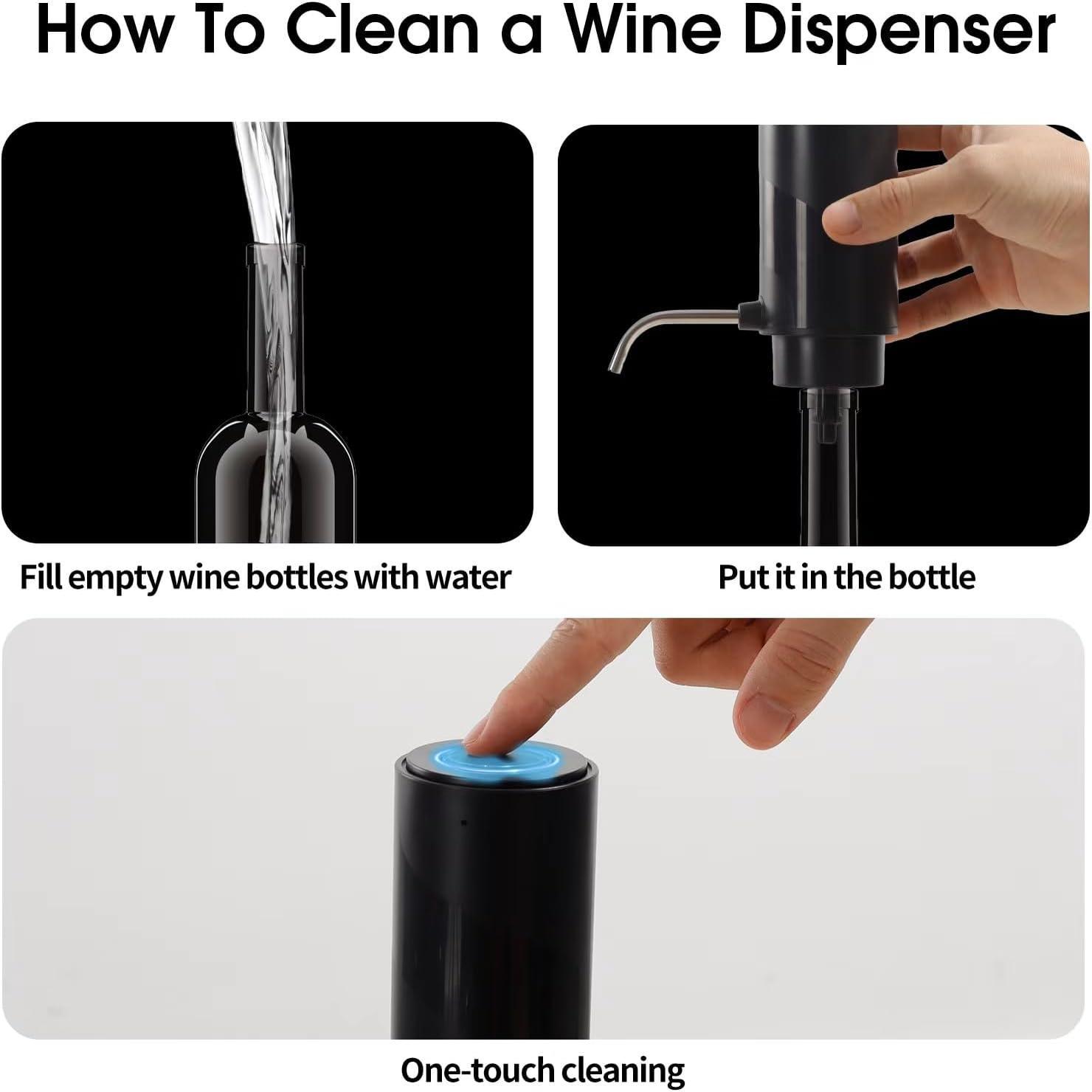 How To Clean a Wine Dispenser

Fill empty wine bottles with water

Put it in the bottle

One-touch cleaning