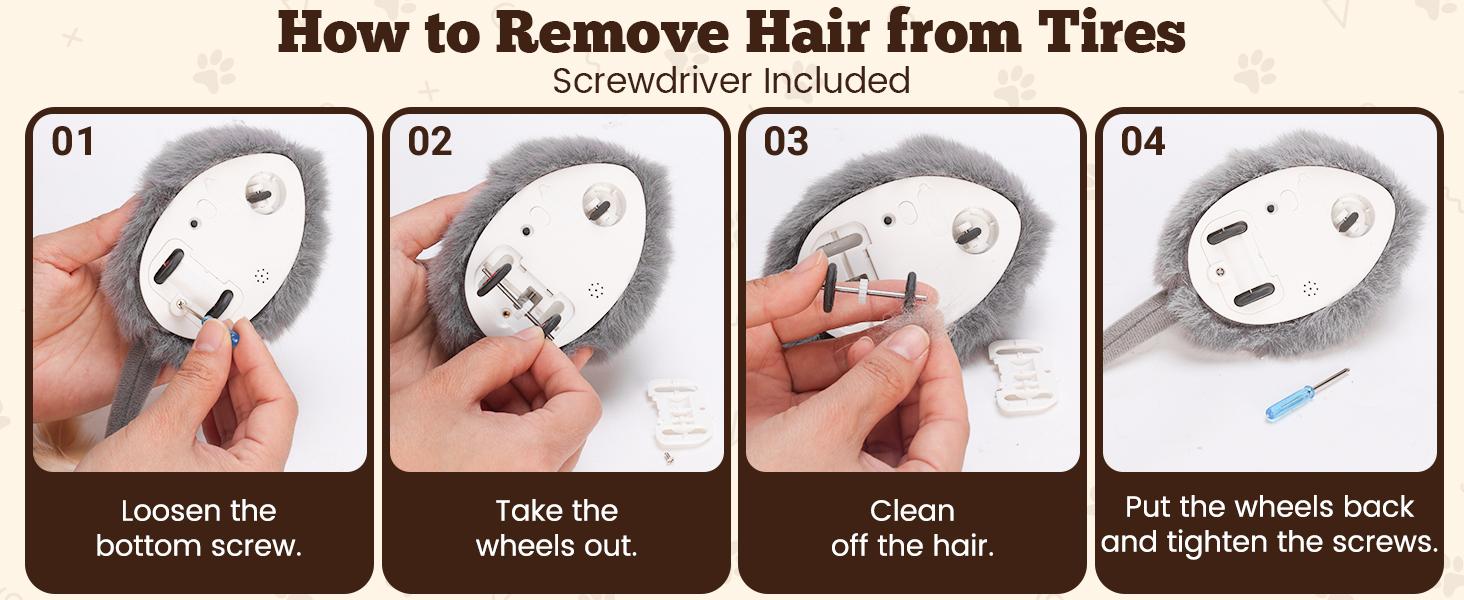 How to Remove Hair from Tires

Screwdriver Included

01

Loosen the bottom screw.

02

Take the wheels out.

03

Clean off the hair.

04

Put the wheels back and tighten the screws.