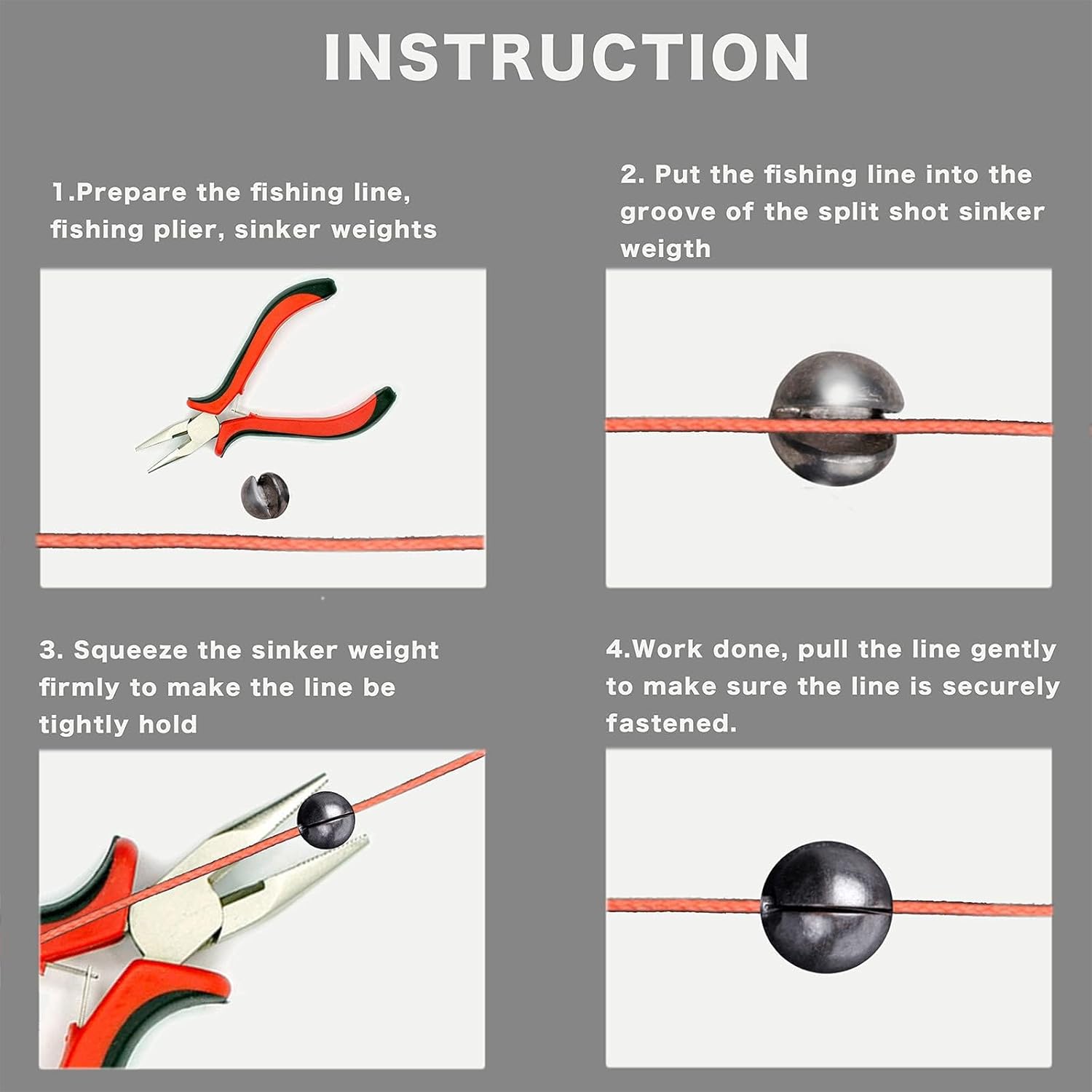 INSTRUCTION

1.Prepare the fishing line, fishing plier, sinker weights

2. Put the fishing line into the groove of the split shot sinker weigth

3. Squeeze the sinker weight firmly to make the line be tightly hold

4.Work done, pull the line gently to make sure the line is securely fastened.