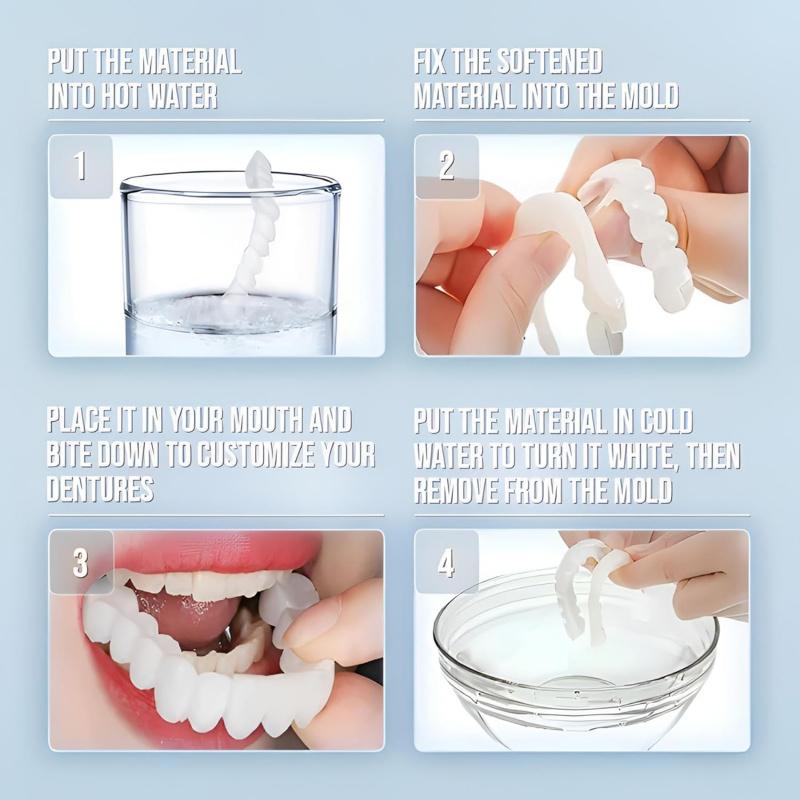 PUT THE MATERIAL INTO HOT WATER

1

FIX THE SOFTENED MATERIAL INTO THE MOLD

2

PLACE IT IN YOUR MOUTH AND BITE DOWN TO CUSTOMIZE YOUR DENTURES

3

PUT THE MATERIAL IN COLD WATER TO TURN IT WHITE, THEN REMOVE FROM THE MOLD

4