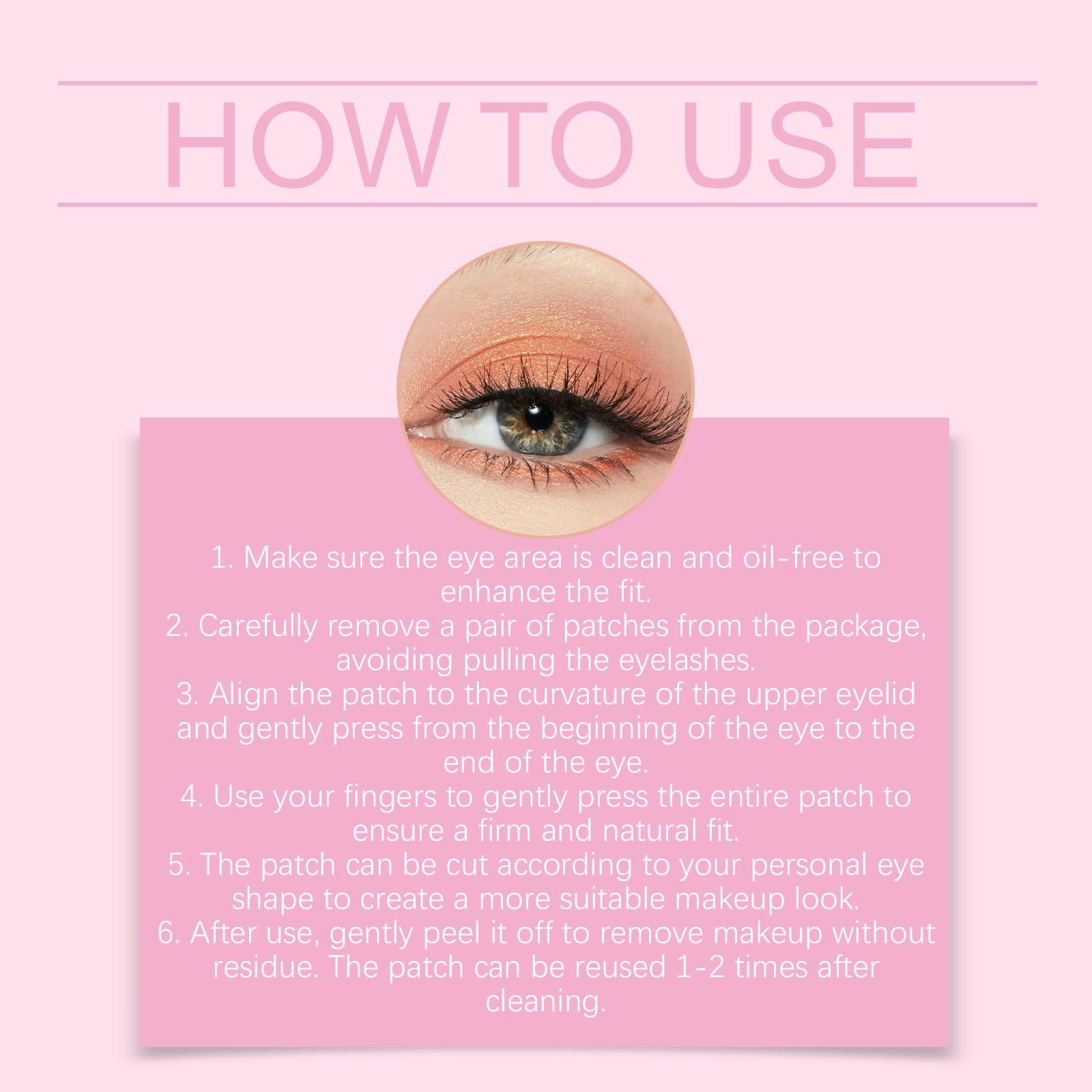 HOW TO USE

1. Make sure the eye area is clean and oil-free to enhance the fit.
2. Carefully remove a pair of patches from the package, avoiding pulling the eyelashes.
3. Align the patch to the curvature of the upper eyelid and gently press from the beginning of the eye to the end of the eye.
4. Use your fingers to gently press the entire patch to ensure a firm and natural fit.
5. The patch can be cut according to your personal eye shape to create a more suitable makeup look.
6. After use, gently peel it off to remove makeup without residue. The patch can be reused 1-2 times after cleaning.