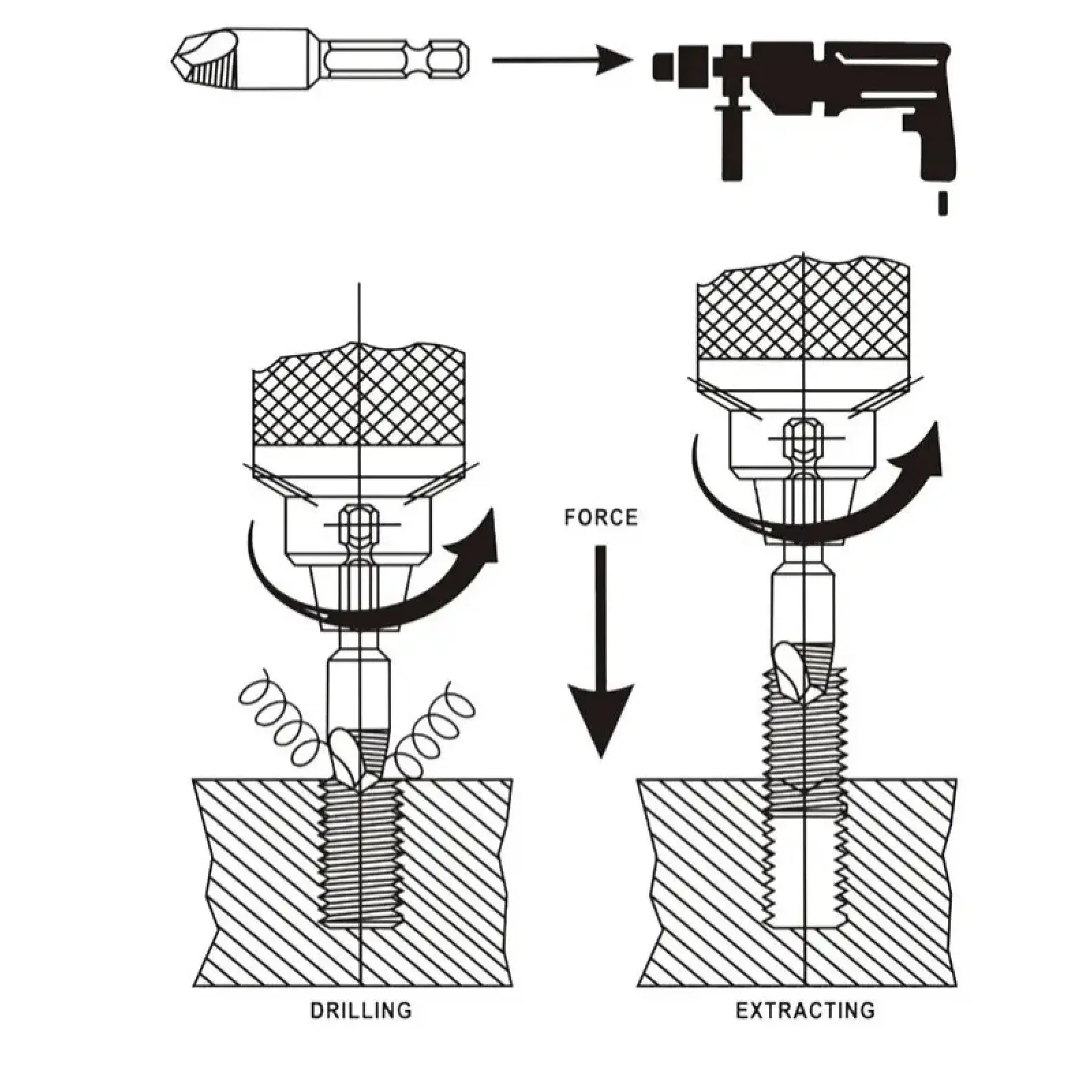 FORCE

DRILLING

EXTRACTING