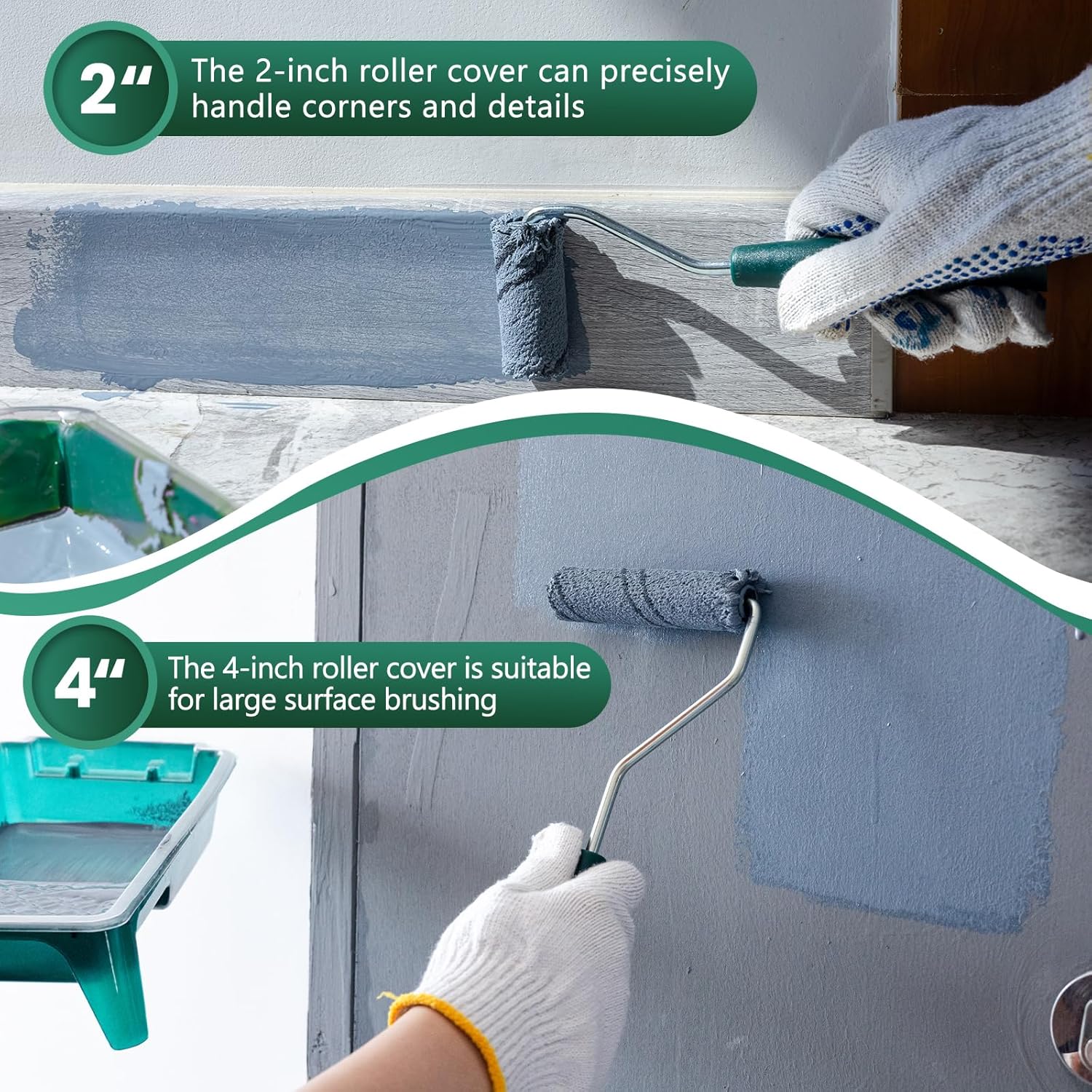 2"

The 2-inch roller cover can precisely handle corners and details

4"

The 4-inch roller cover is suitable for large surface brushing