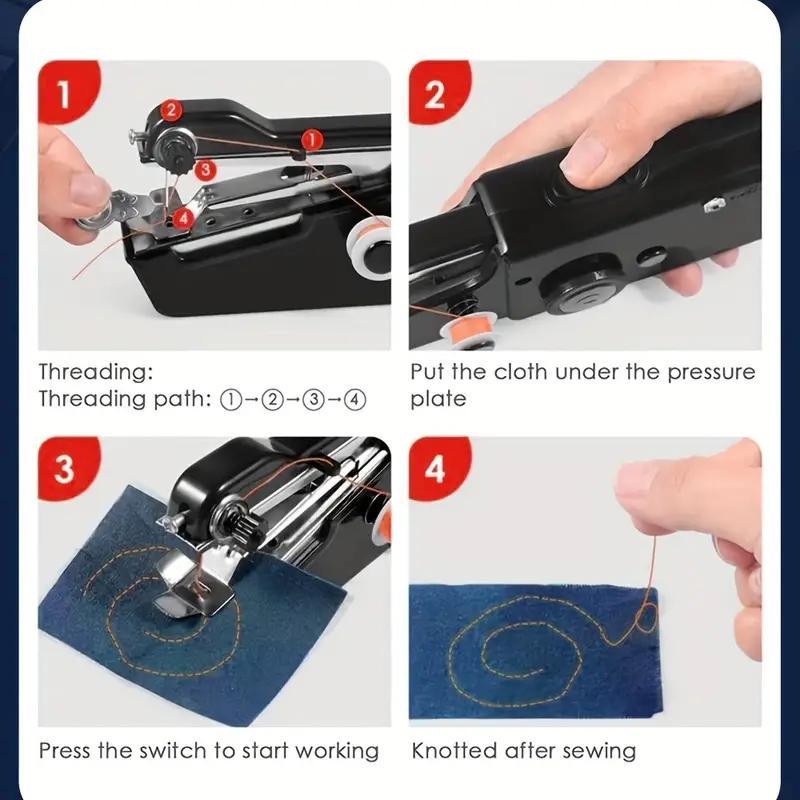 1

2

1

3

4

Threading:
Threading path: ①→②→③→④

2

Put the cloth under the pressure plate

3

Press the switch to start working

4

Knotted after sewing