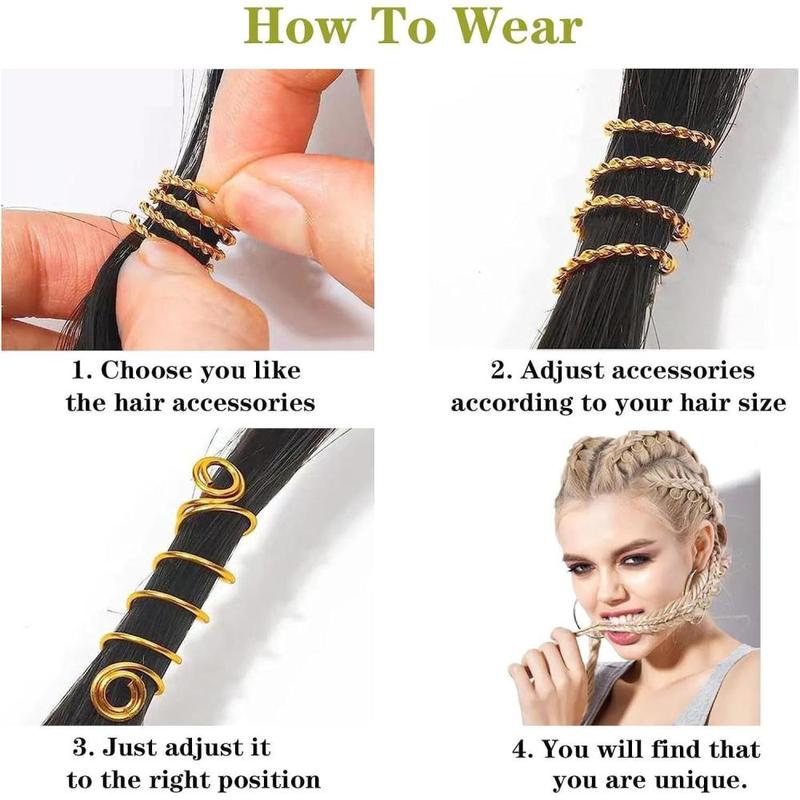 How To Wear

1. Choose you like the hair accessories

2. Adjust accessories according to your hair size

3. Just adjust it to the right position

4. You will find that you are unique.