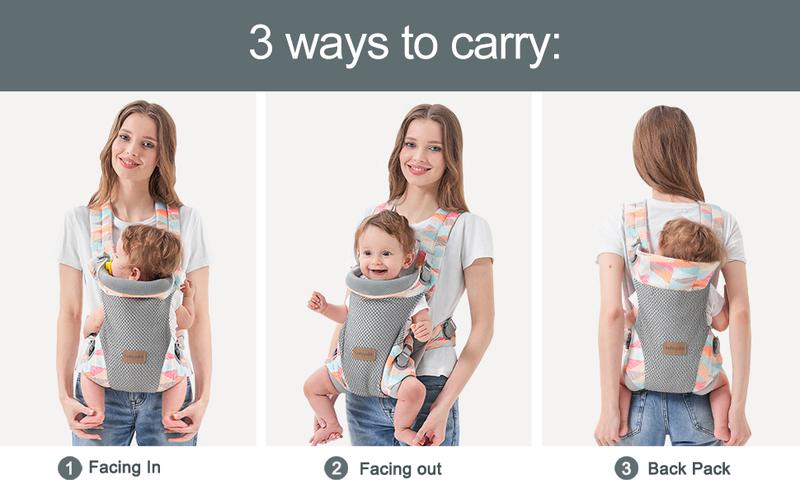 3 ways to carry:

1 Facing In

2 Facing out

3 Back Pack