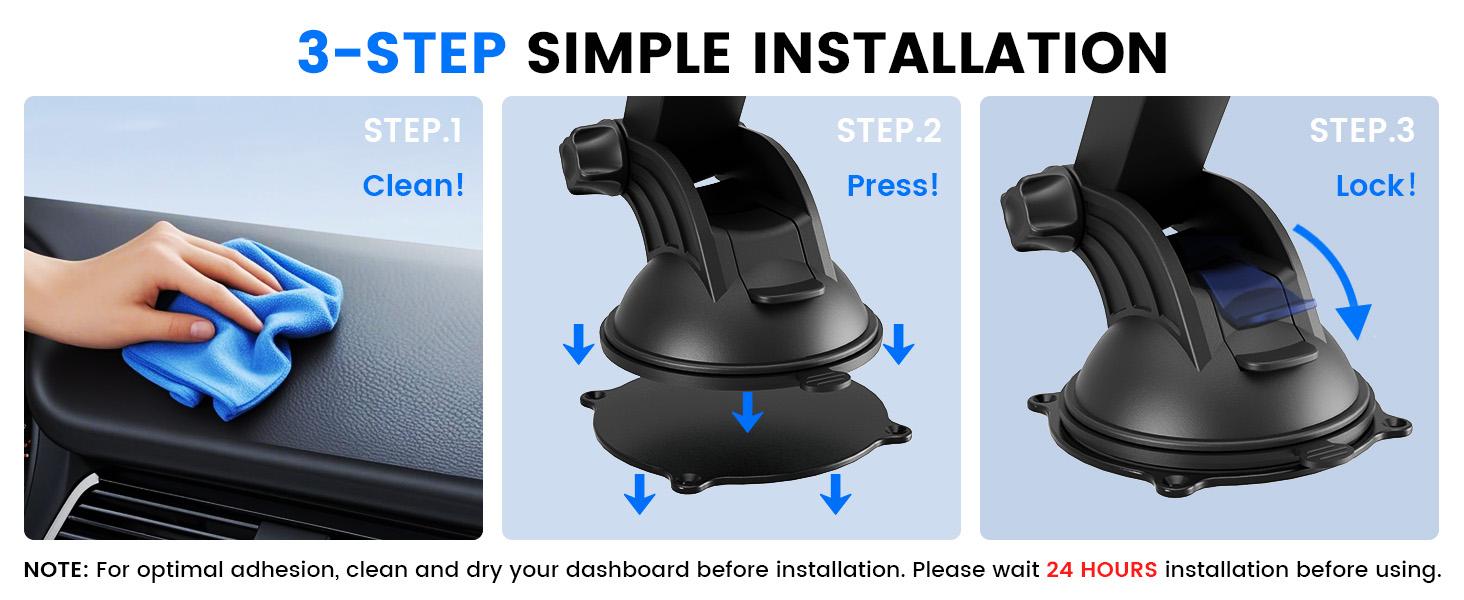 3-STEP SIMPLE INSTALLATION

STEP.1
Clean!

STEP.2
Press!

STEP.3
Lock!

NOTE: For optimal adhesion, clean and dry your dashboard before installation. Please wait 24 HOURS installation before using.