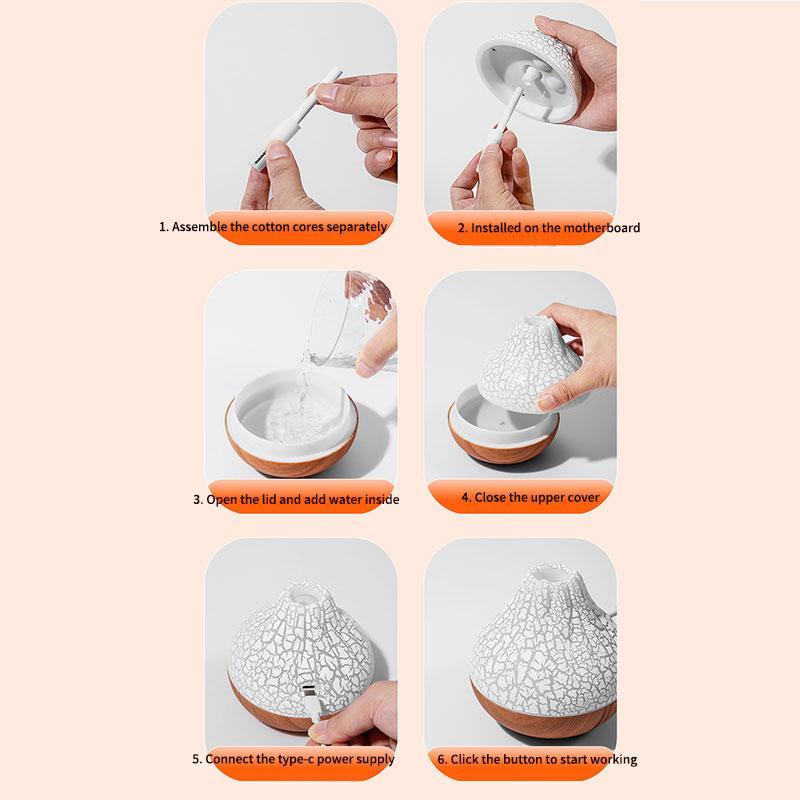 1. Assemble the cotton cores separately

2. Installed on the motherboard

3. Open the lid and add water inside

4. Close the upper cover

5. Connect the type-c power supply

6. Click the button to start working