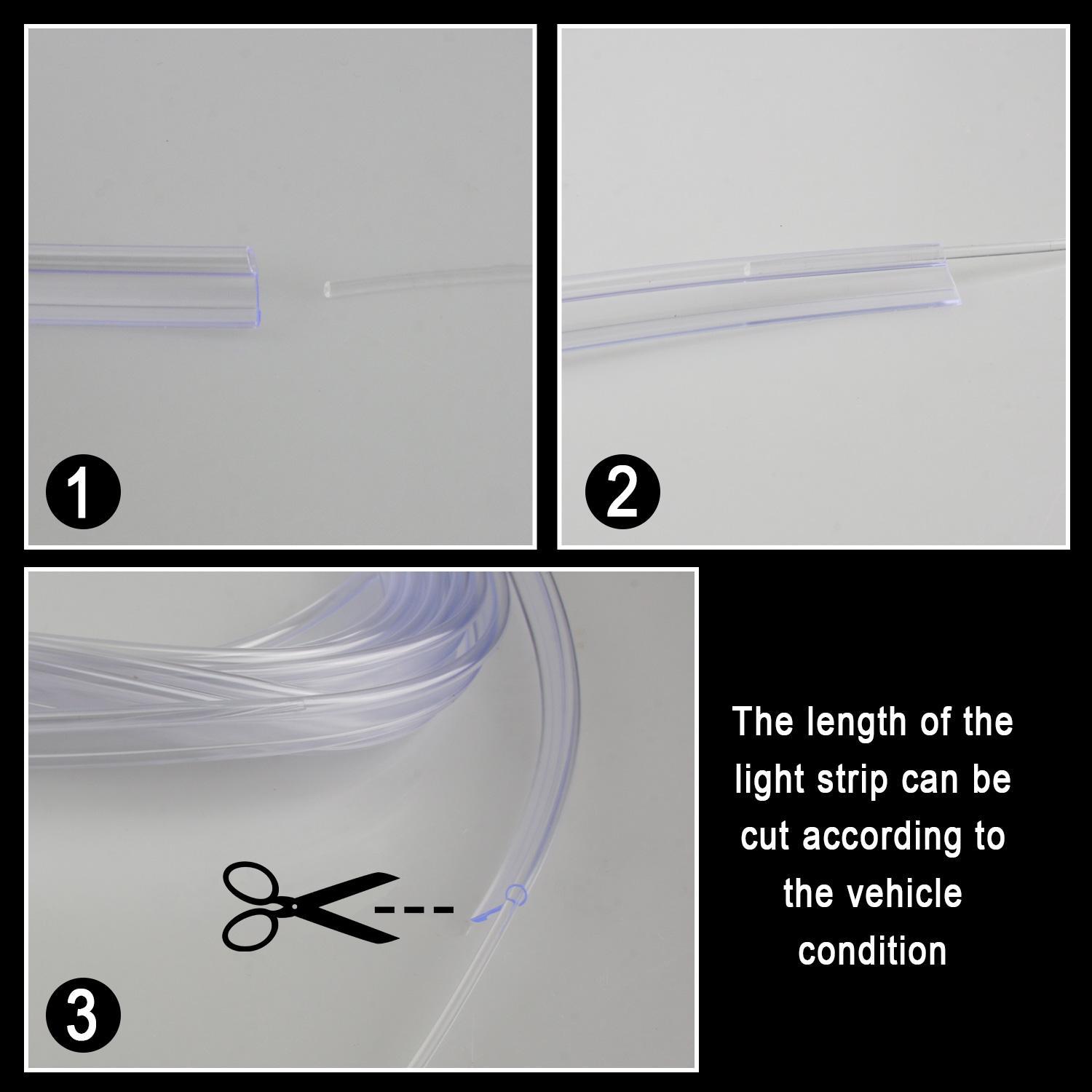 1

2

3

The length of the light strip can be cut according to the vehicle condition