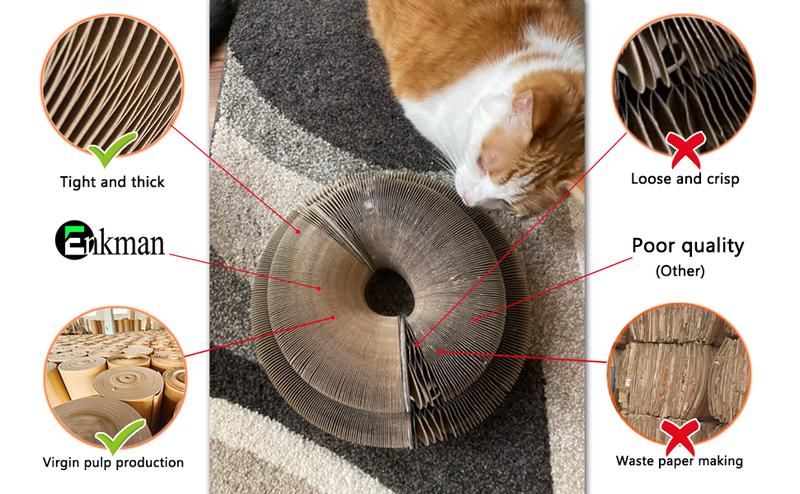 Tight and thick

Enkman

Virgin pulp production

Loose and crisp

Poor quality
(Other)

Waste paper making