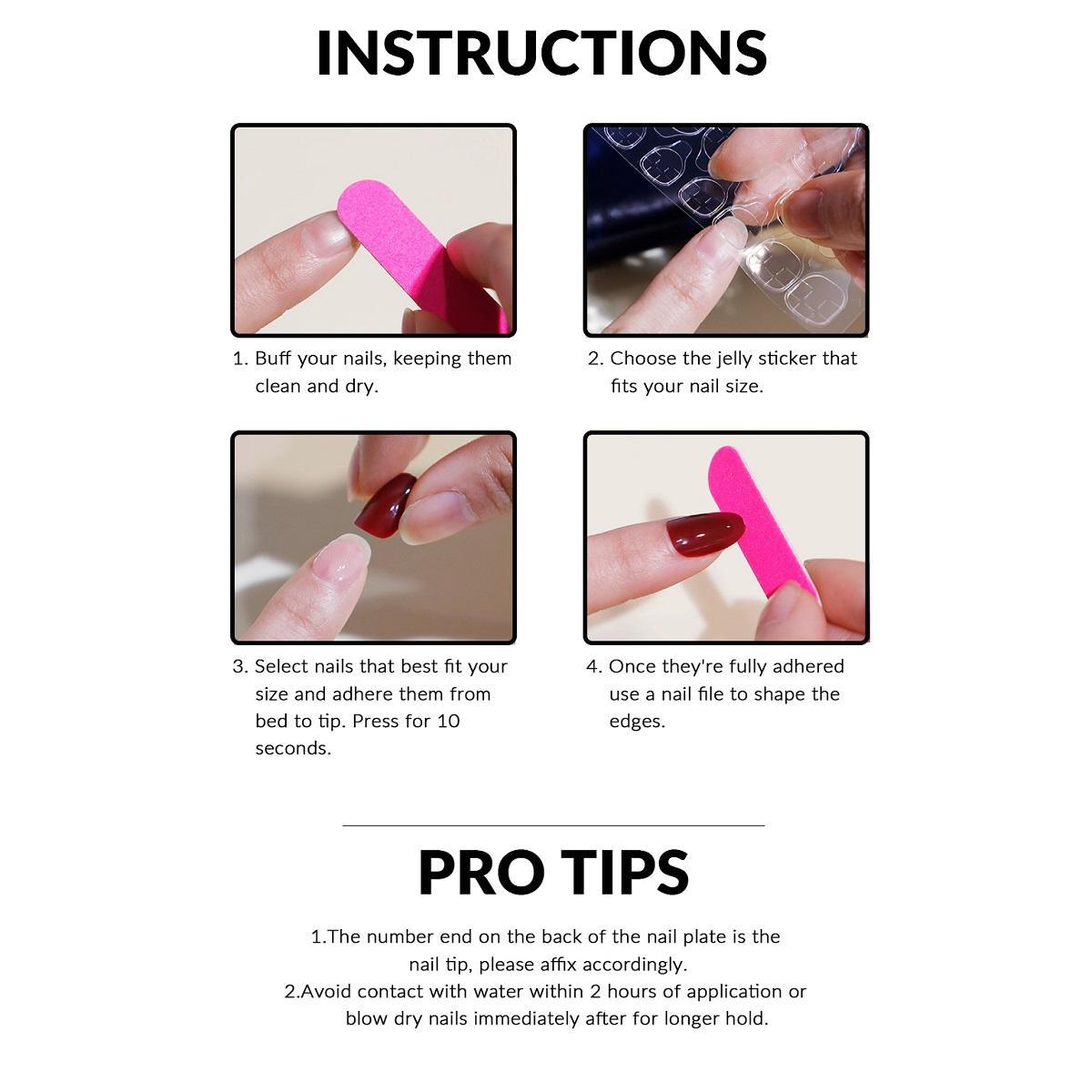 INSTRUCTIONS

1. Buff your nails, keeping them clean and dry.

2. Choose the jelly sticker that fits your nail size.

3. Select nails that best fit your size and adhere them from bed to tip. Press for 10 seconds.

4. Once they're fully adhered use a nail file to shape the edges.

PRO TIPS

1.The number end on the back of the nail plate is the nail tip, please affix accordingly.
2.Avoid contact with water within 2 hours of application or blow dry nails immediately after for longer hold.