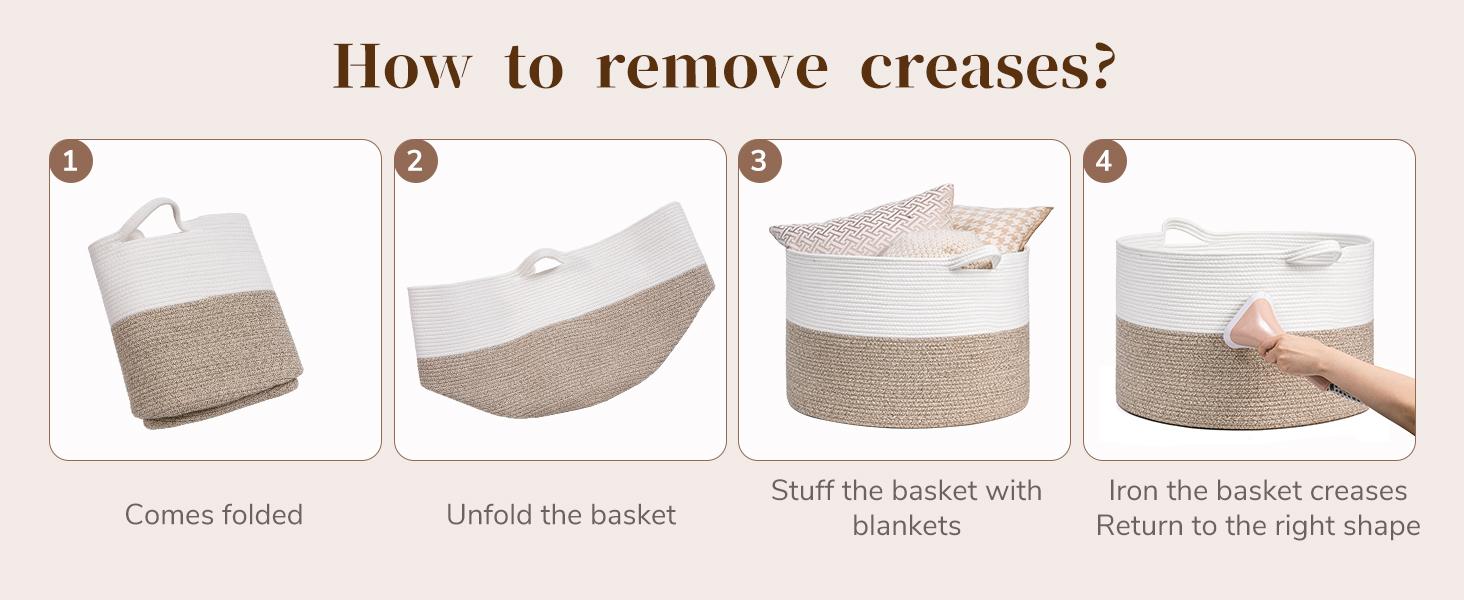 How to remove creases?

1

Comes folded

2

Unfold the basket

3

Stuff the basket with blankets

4

Iron the basket creases
Return to the right shape