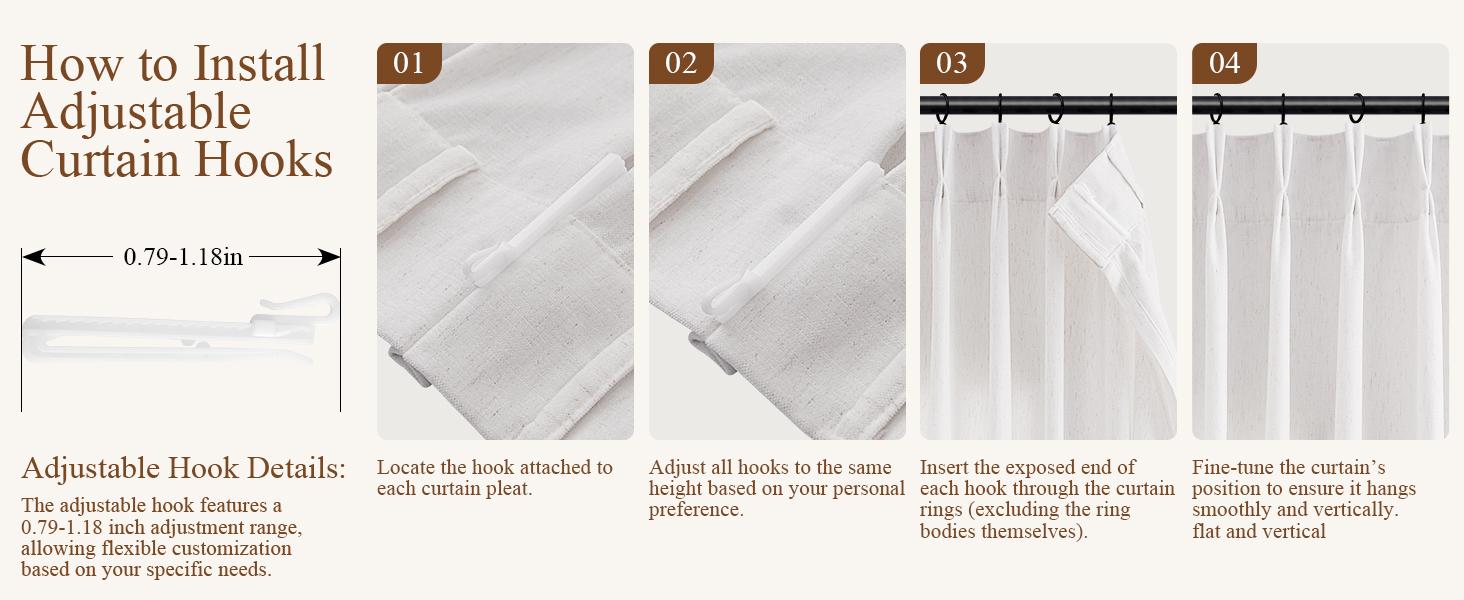 How to Install Adjustable Curtain Hooks

0.79-1.18in

Adjustable Hook Details:

The adjustable hook features a 0.79-1.18 inch adjustment range, allowing flexible customization based on your specific needs.

01

Locate the hook attached to each curtain pleat.

02

Adjust all hooks to the same height based on your personal preference.

03

Insert the exposed end of each hook through the curtain rings (excluding the ring bodies themselves).

04

Fine-tune the curtain's position to ensure it hangs smoothly and vertically. flat and vertical