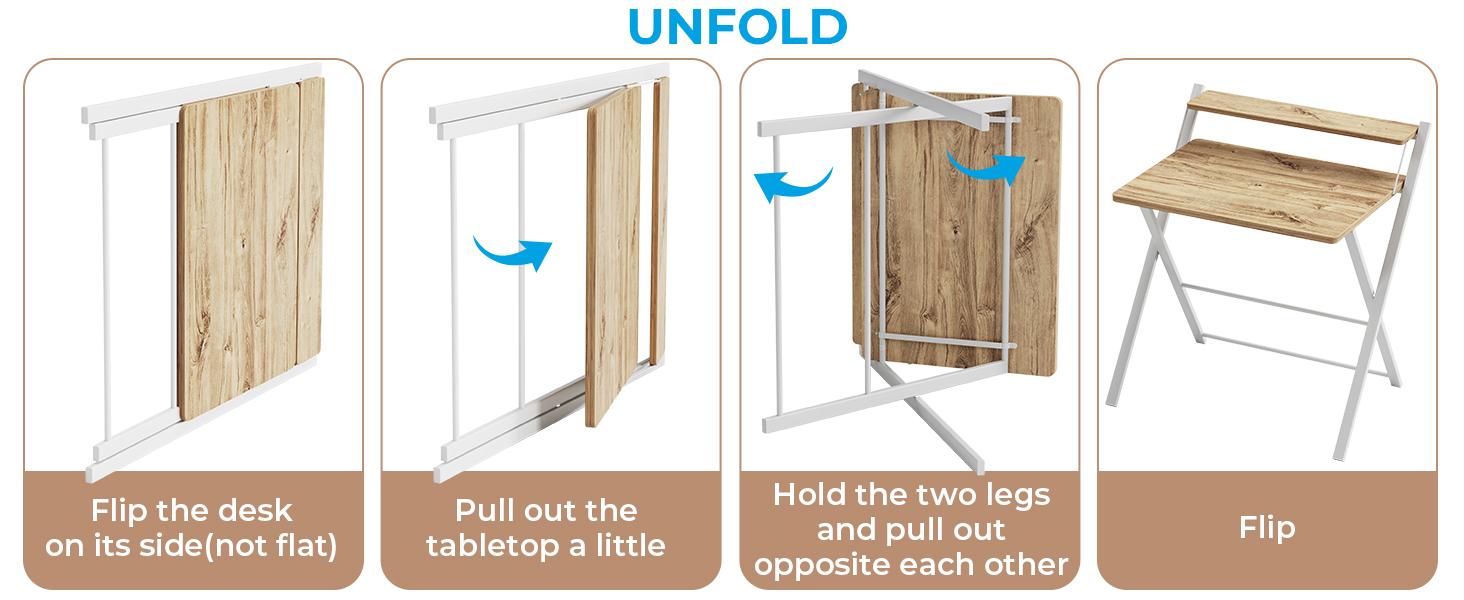 UNFOLD

Flip the desk on its side(not flat)

Pull out the tabletop a little

Hold the two legs and pull out opposite each other

Flip