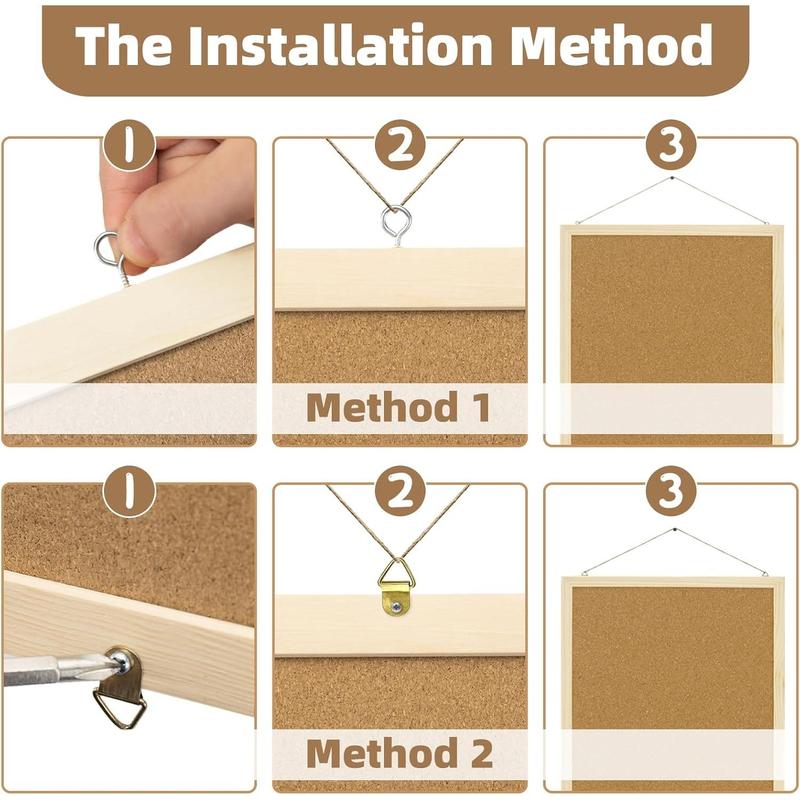 The Installation Method

1

2

3

Method 1

1

2

3

Method 2