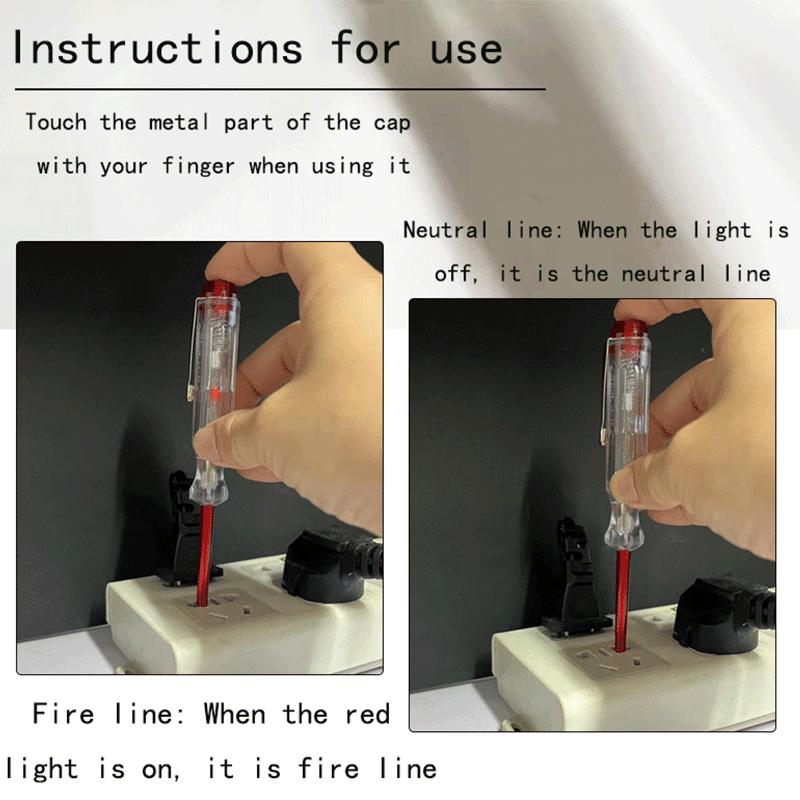 Instructions for use

Touch the metal part of the cap with your finger when using it

Neutral line: When the light is off, it is the neutral line

Fire line: When the red light is on, it is fire line