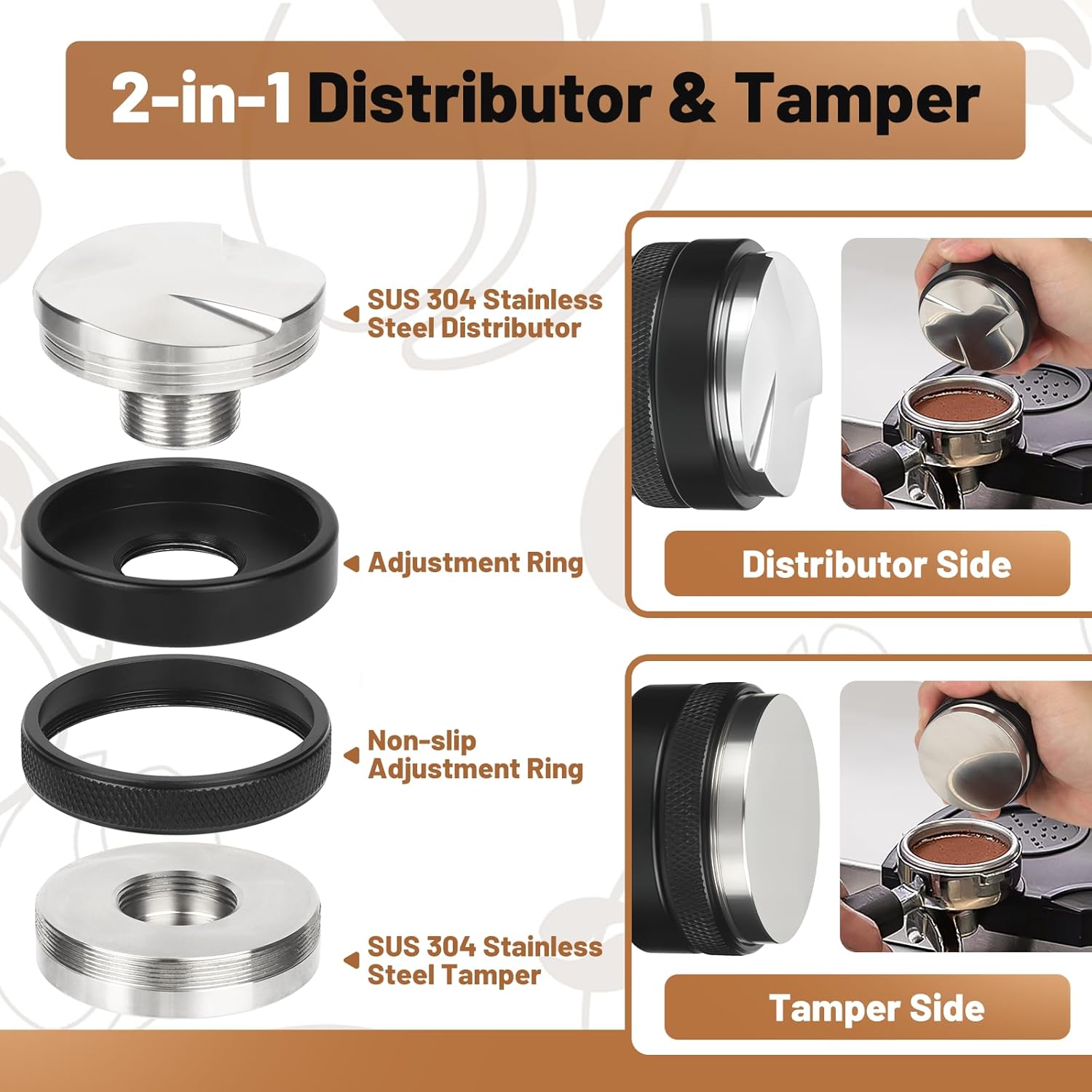 2-in-1 Distributor & Tamper

SUS 304 Stainless Steel Distributor

Adjustment Ring

Non-slip Adjustment Ring

SUS 304 Stainless Steel Tamper

Distributor Side

Tamper Side