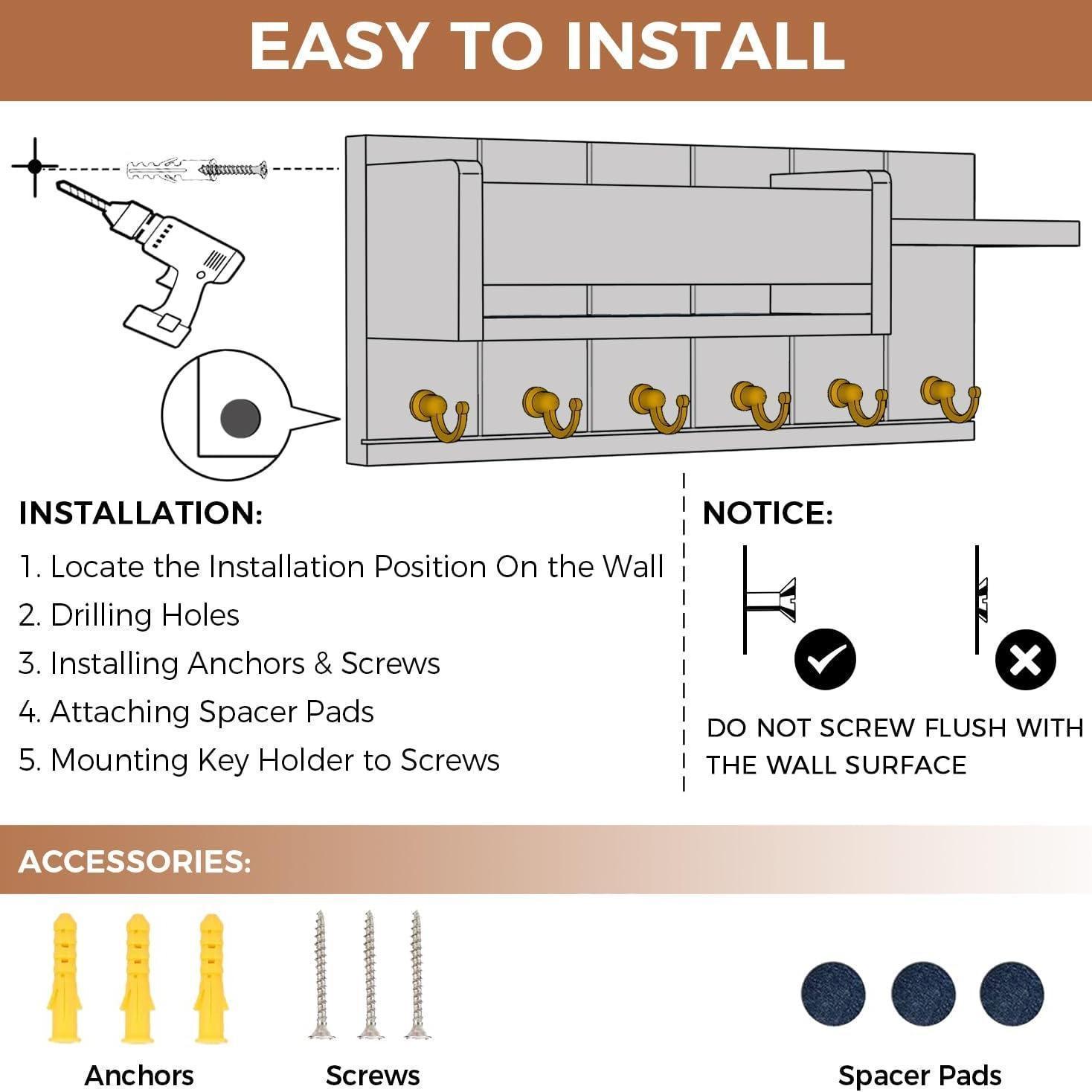 EASY TO INSTALL

INSTALLATION:

1. Locate the Installation Position On the Wall
2. Drilling Holes
3. Installing Anchors & Screws
4. Attaching Spacer Pads
5. Mounting Key Holder to Screws

NOTICE:

DO NOT SCREW FLUSH WITH THE WALL SURFACE

ACCESSORIES:

Anchors

Screws

Spacer Pads