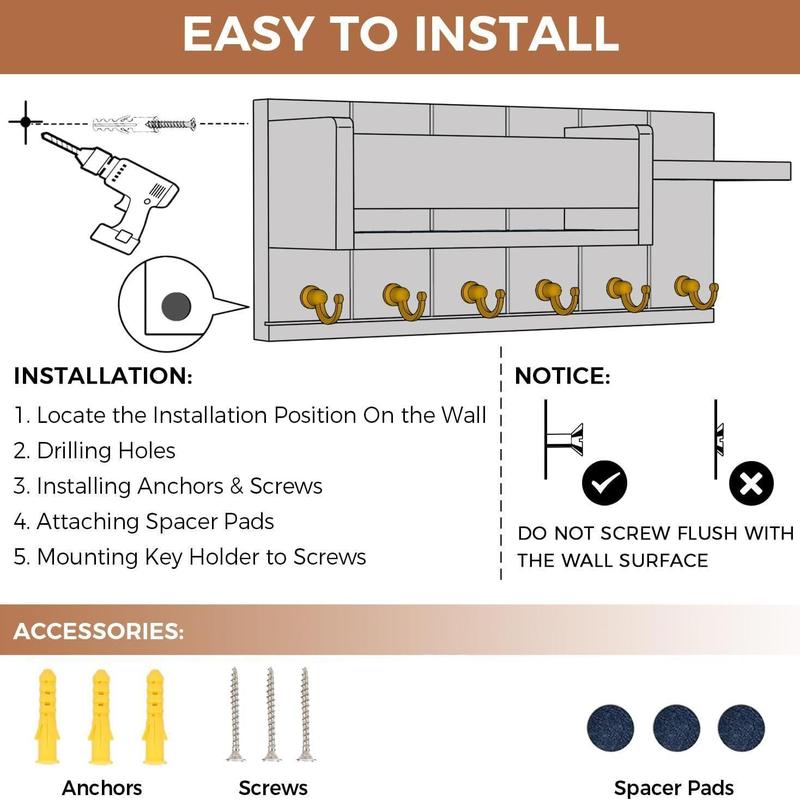 EASY TO INSTALL

INSTALLATION:

1. Locate the Installation Position On the Wall
2. Drilling Holes
3. Installing Anchors & Screws
4. Attaching Spacer Pads
5. Mounting Key Holder to Screws

NOTICE:

DO NOT SCREW FLUSH WITH THE WALL SURFACE

ACCESSORIES:

Anchors

Screws

Spacer Pads