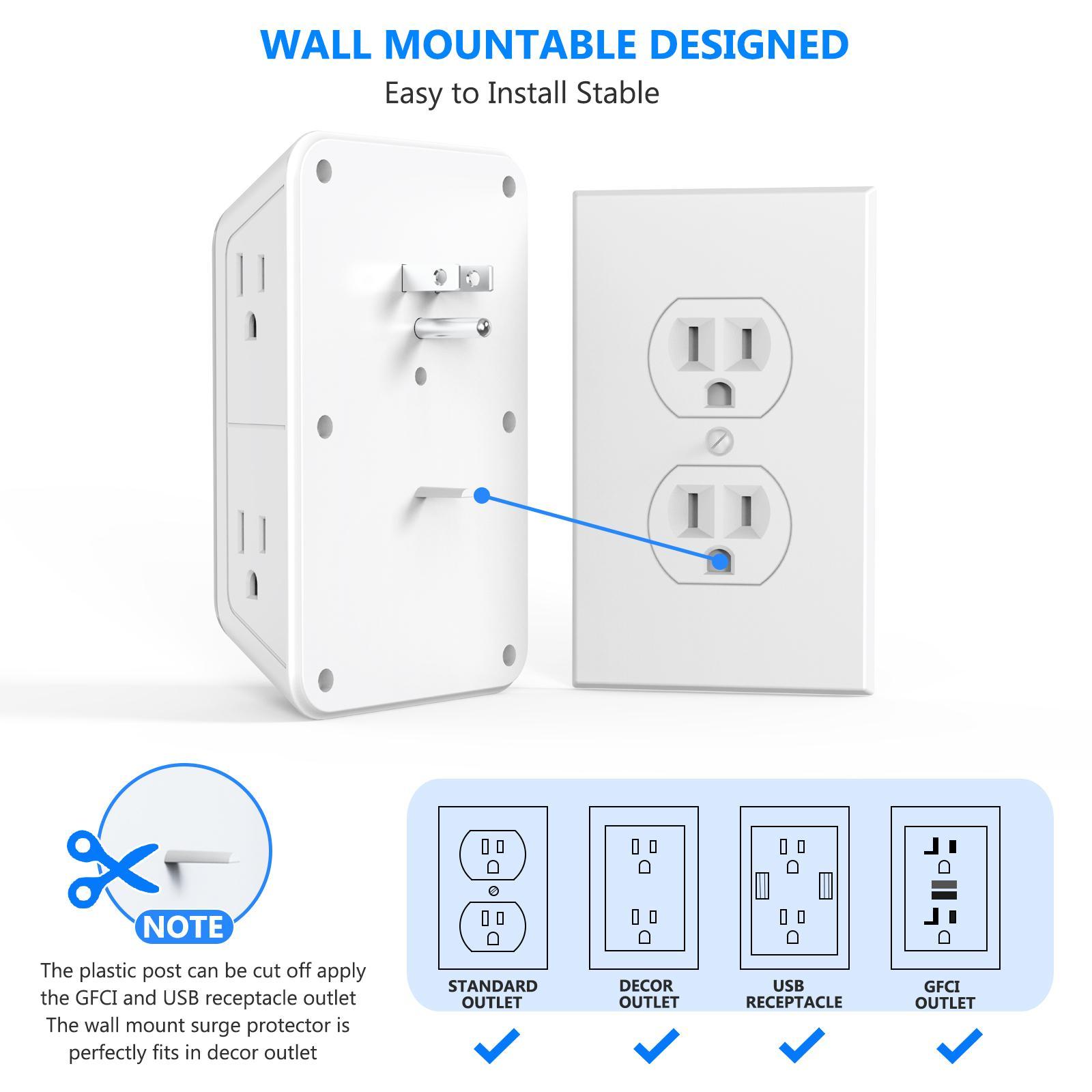 WALL MOUNTABLE DESIGNED

Easy to Install Stable

NOTE

The plastic post can be cut off apply the GFCI and USB receptacle outlet The wall mount surge protector is perfectly fits in decor outlet

STANDARD OUTLET

DECOR OUTLET

USB RECEPTACLE

GFCI OUTLET