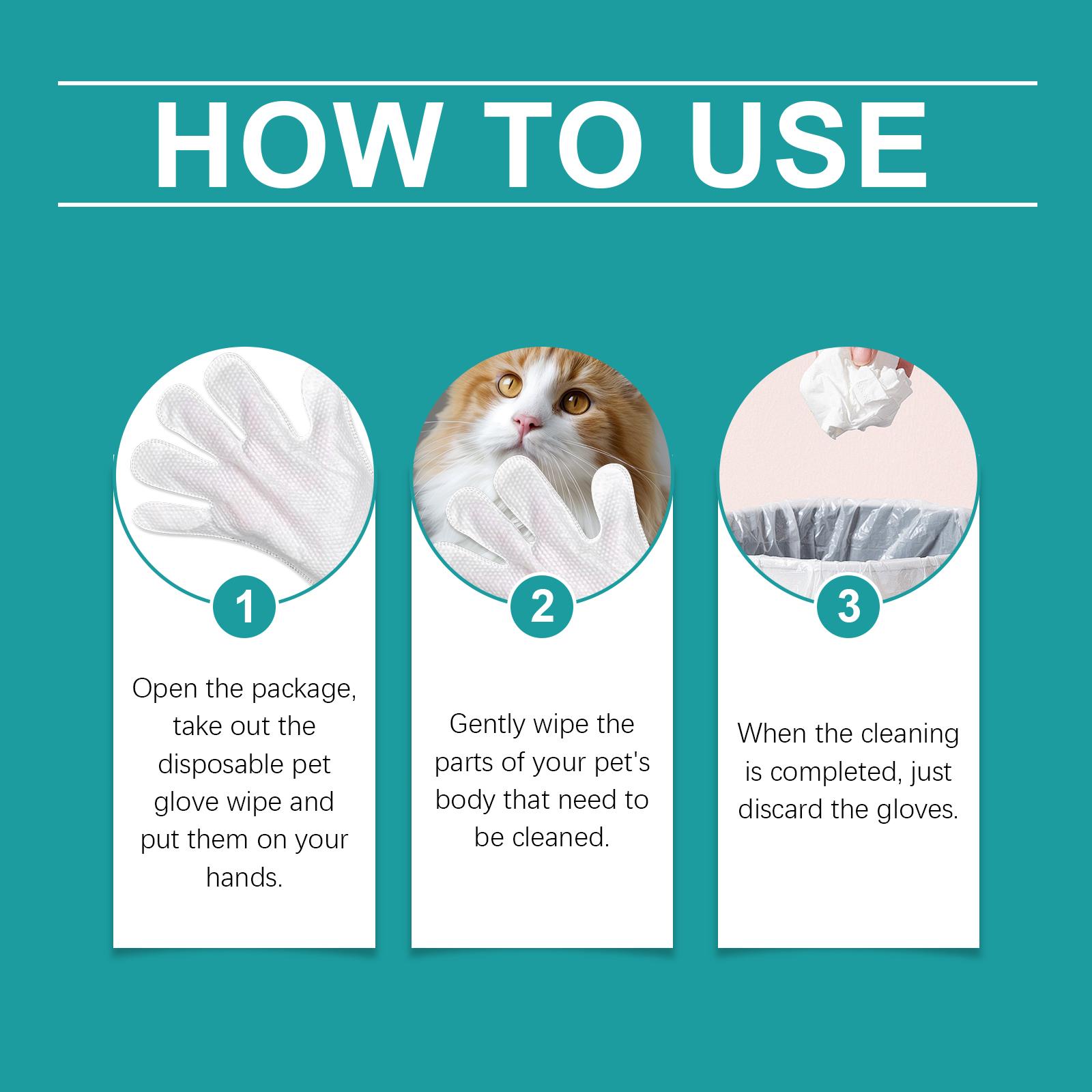 HOW TO USE

1

Open the package, take out the disposable pet glove wipe and put them on your hands.

2

Gently wipe the parts of your pet's body that need to be cleaned.

3

When the cleaning is completed, just discard the gloves.