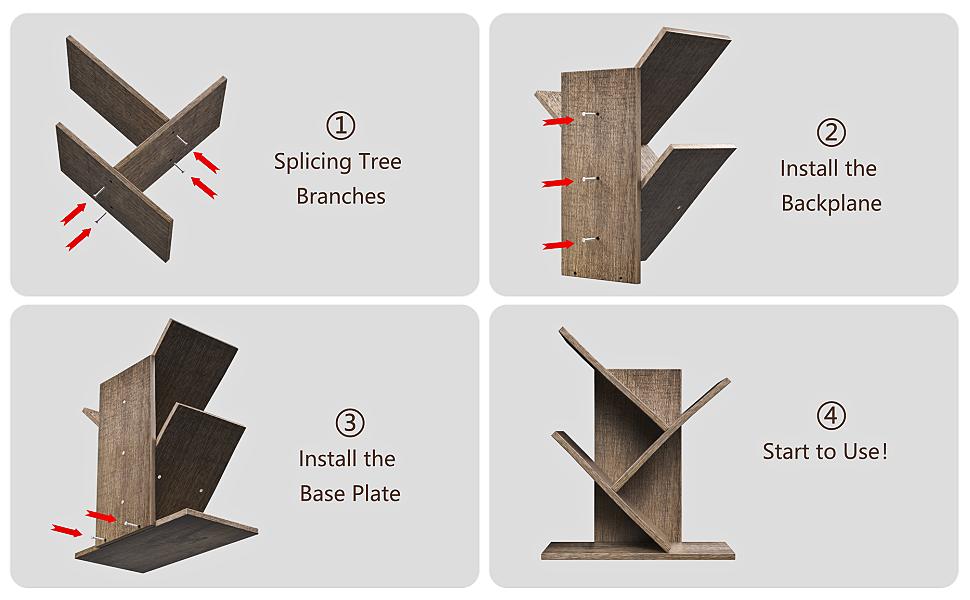 ① Splicing Tree Branches

② Install the Backplane

③ Install the Base Plate

④ Start to Use!