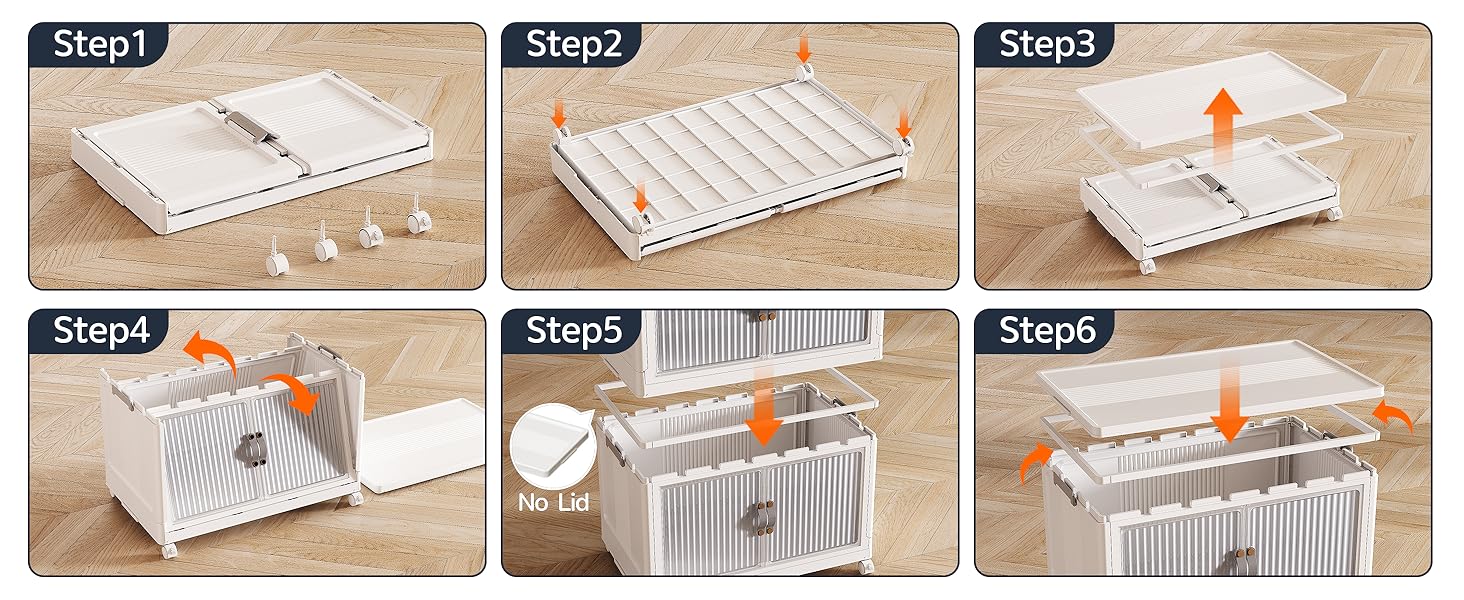 Step1

Step2

Step3

Step4

Step5

No Lid

Step6