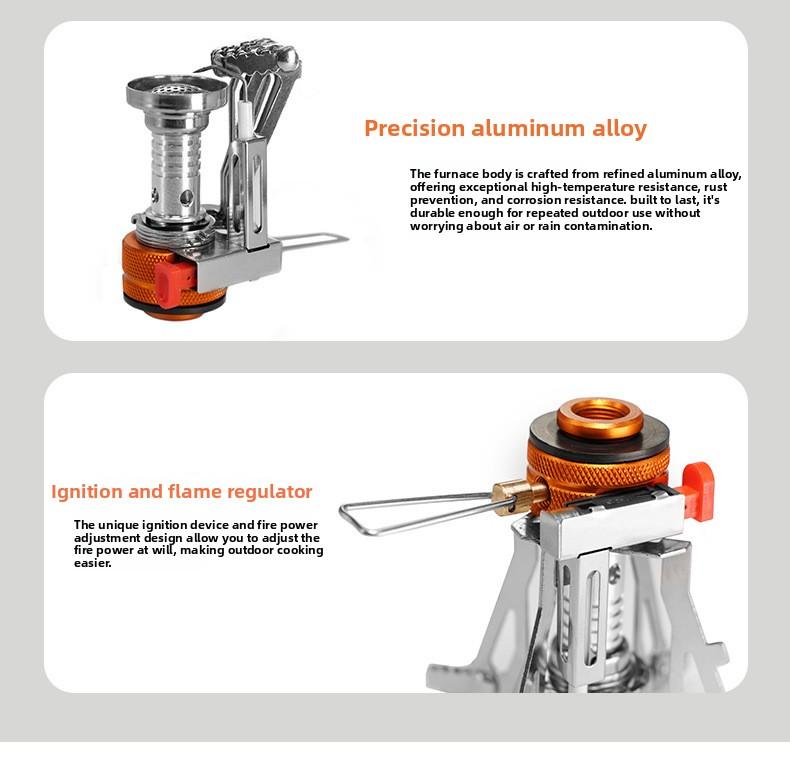 Precision aluminum alloy

The furnace body is crafted from refined aluminum alloy, offering exceptional high-temperature resistance, rust prevention, and corrosion resistance. built to last, it's durable enough for repeated outdoor use without worrying about air or rain contamination.

Ignition and flame regulator

The unique ignition device and fire power adjustment design allow you to adjust the fire power at will, making outdoor cooking easier.