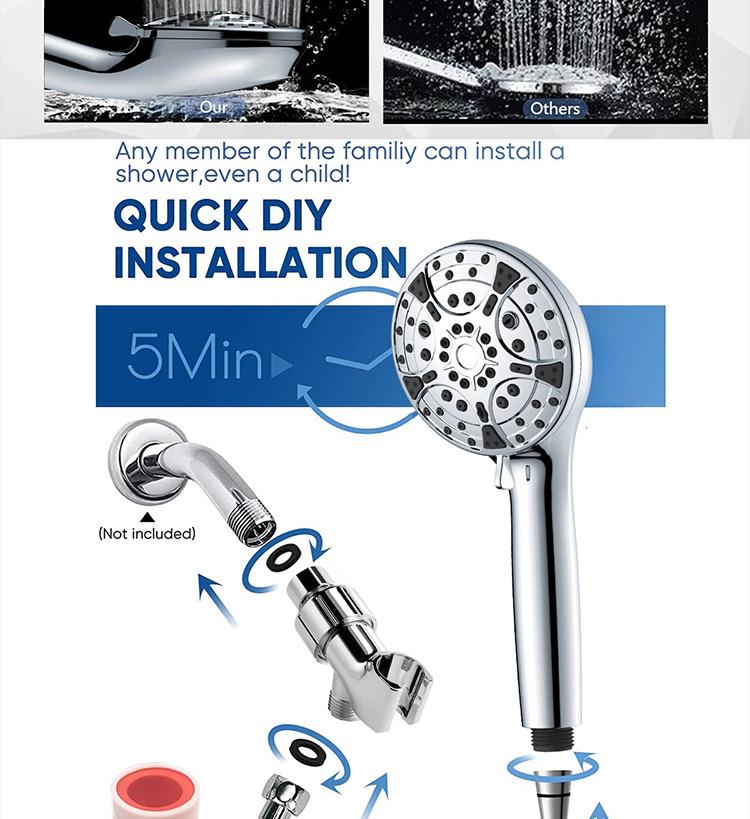 Our

Others

Any member of the familiy can install a shower,even a child!

QUICK DIY INSTALLATION

5Min

(Not included)