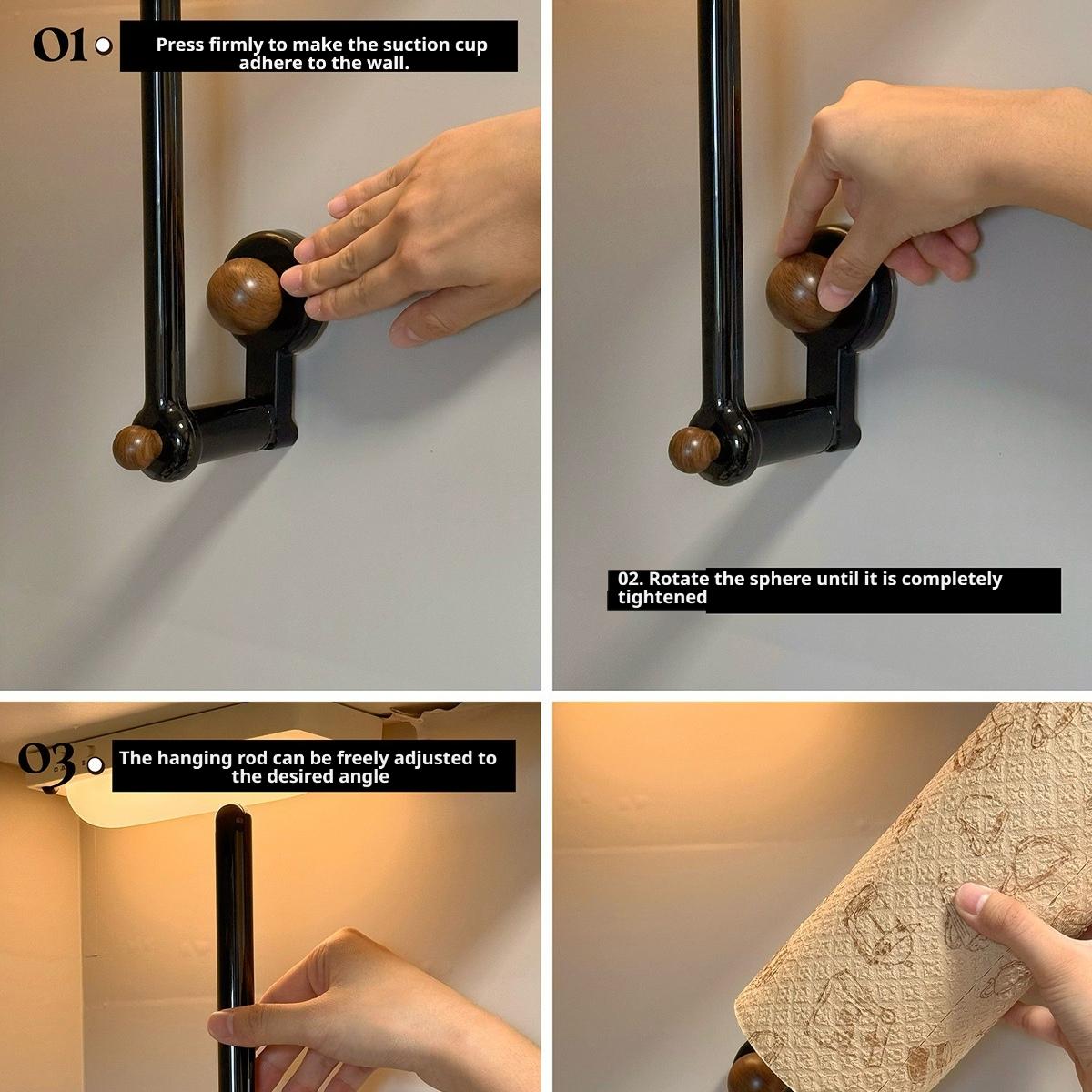 01

Press firmly to make the suction cup adhere to the wall.

02. Rotate the sphere until it is completely tightened

03

The hanging rod can be freely adjusted to the desired angle