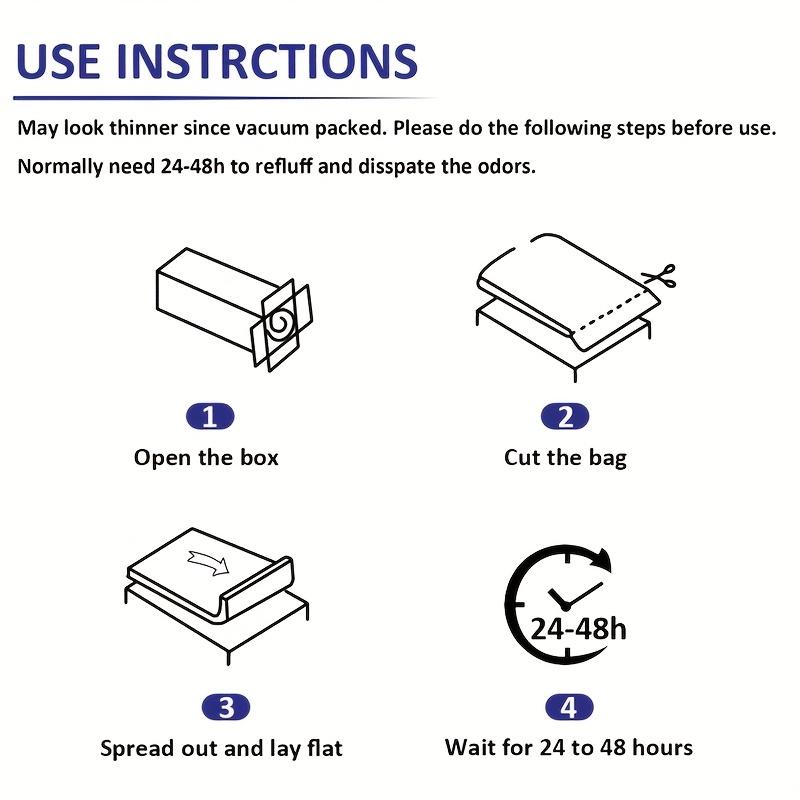 USE INSTRCTIONS

May look thinner since vacuum packed. Please do the following steps before use.

Normally need 24-48h to refluff and disspate the odors.

1
Open the box

2
Cut the bag

3
Spread out and lay flat

24-48h

4
Wait for 24 to 48 hours