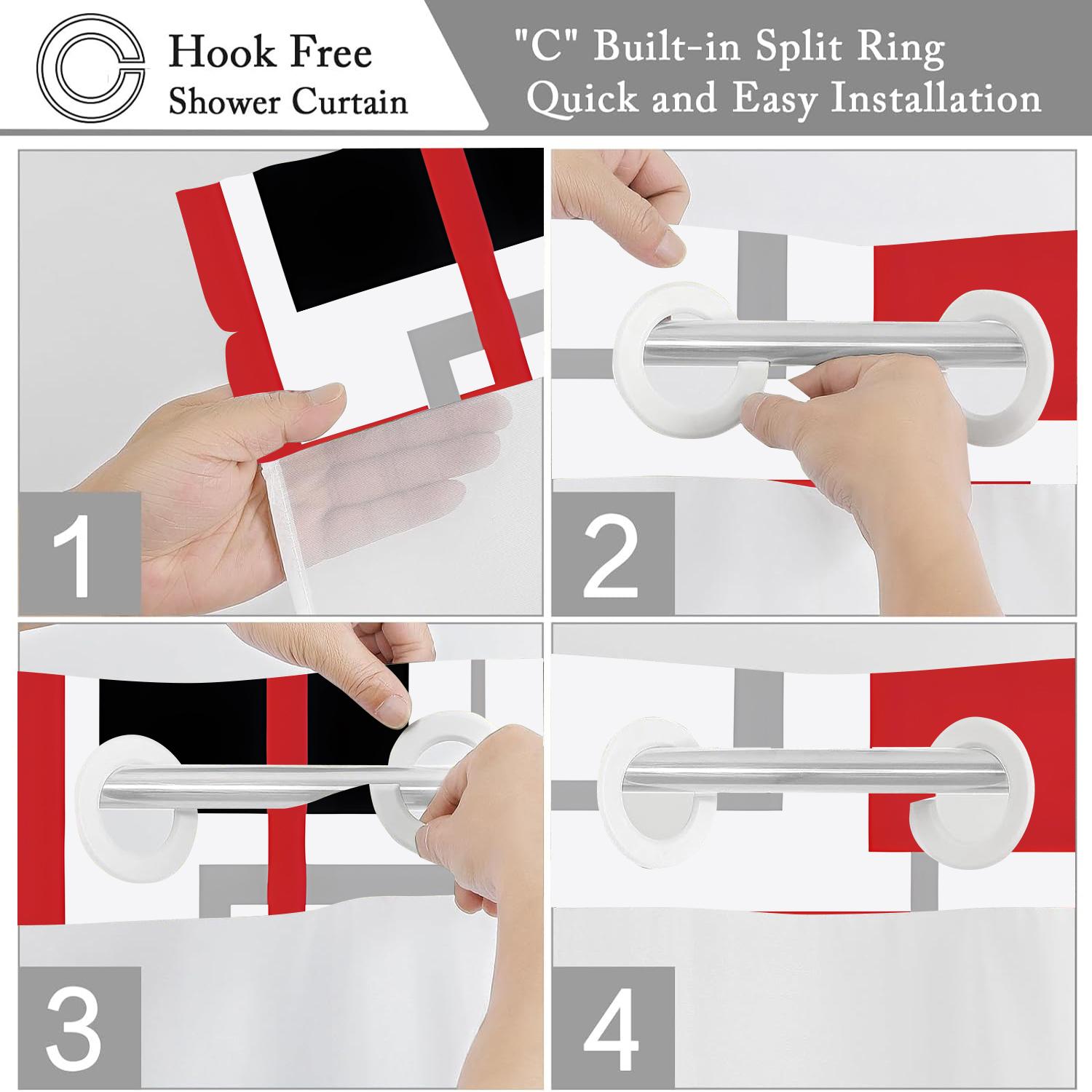 Hook Free
Shower Curtain

"C" Built-in Split Ring
Quick and Easy Installation

1

2

3

4