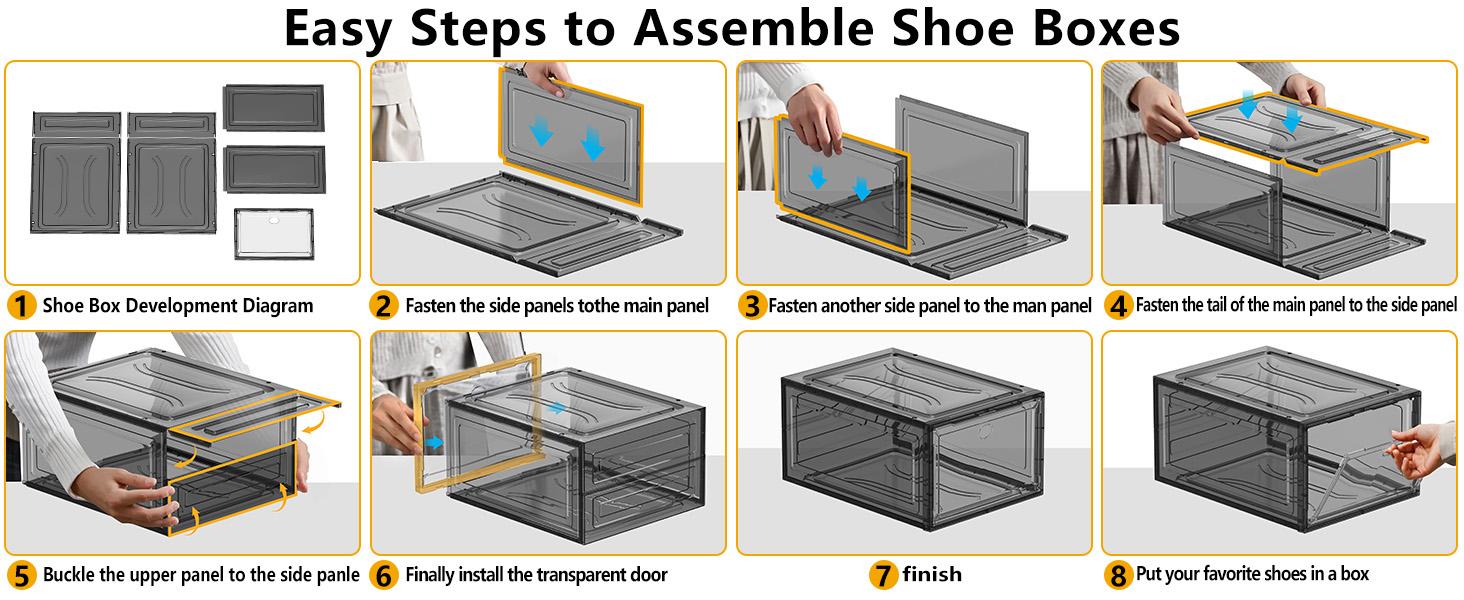 Easy Steps to Assemble Shoe Boxes

1 Shoe Box Development Diagram

2 Fasten the side panels tothe main panel

3 Fasten another side panel to the man panel

4 Fasten the tail of the main panel to the side panel

5 Buckle the upper panel to the side panle

6 Finally install the transparent door

7 finish

8 Put your favorite shoes in a box