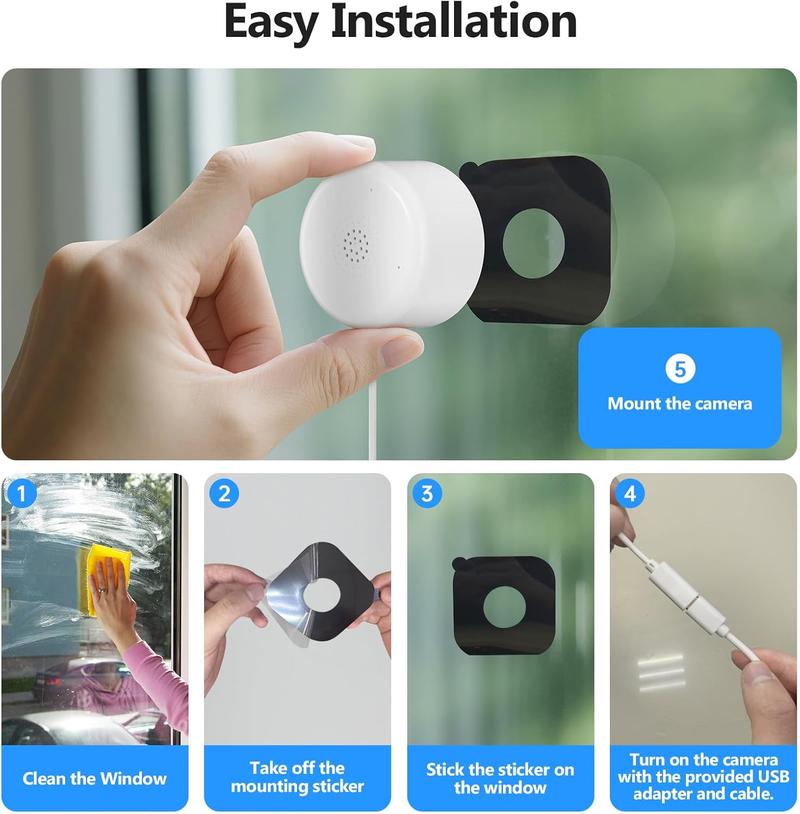 Easy Installation

5
Mount the camera

1
Clean the Window

2
Take off the mounting sticker

3
Stick the sticker on the window

4
Turn on the camera with the provided USB adapter and cable.