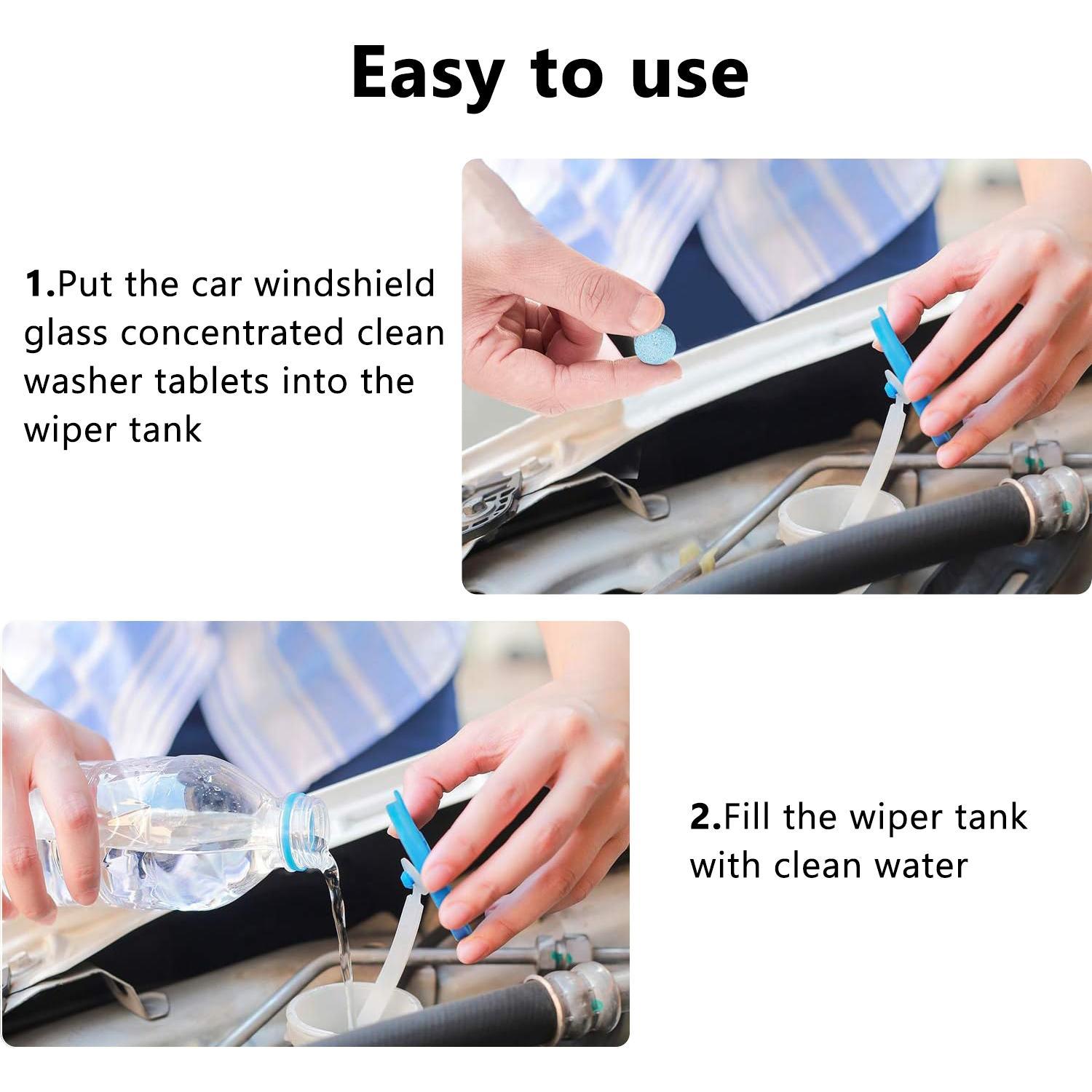 Easy to use

1.Put the car windshield glass concentrated clean washer tablets into the wiper tank

2.Fill the wiper tank with clean water