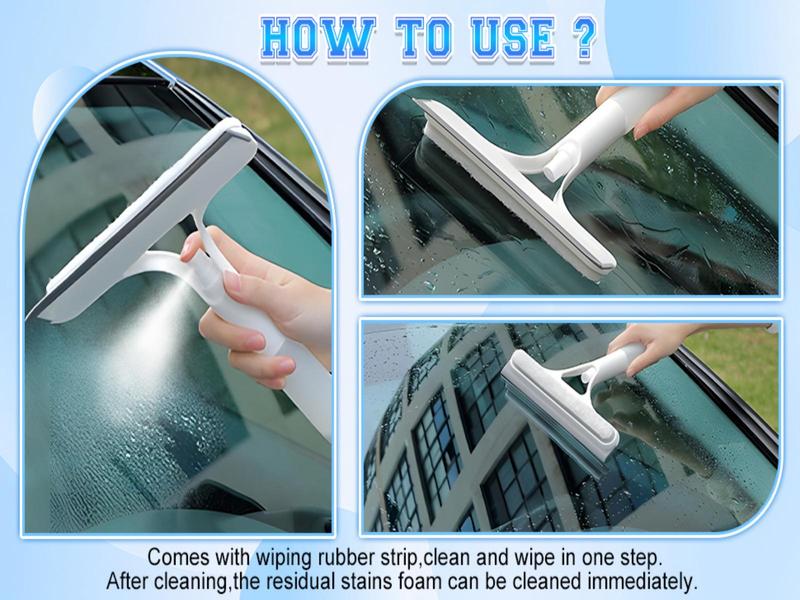 HOW TO USE ?

Comes with wiping rubber strip,clean and wipe in one step.
After cleaning,the residual stains foam can be cleaned immediately.