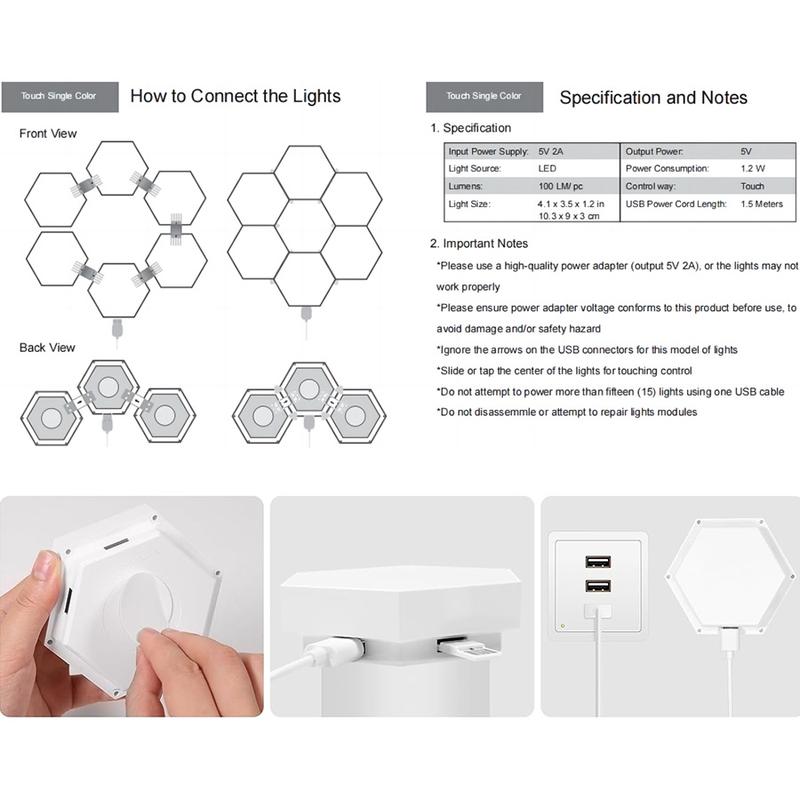 Touch Single Color How to Connect the Lights

Front View

Back View

Touch Single Color Specification and Notes

1. Specification

| Input Power Supply: | 5V 2A | Output Power: | 5V |
|---|---|---|---|
| Light Source: | LED | Power Consumption: | 1.2 W |
| Lumens: | 100 LM/ pc | Control way: | Touch |
| Light Size: | 4.1 x 3.5 x 1.2 in 10.3 x 9 x 3 cm | USB Power Cord Length: | 1.5 Meters |

2. Important Notes

*Please use a high-quality power adapter (output 5V 2A), or the lights may not work properly

*Please ensure power adapter voltage conforms to this product before use, to avoid damage and/or safety hazard

*Ignore the arrows on the USB connectors for this model of lights

*Slide or tap the center of the lights for touching control

*Do not attempt to power more than fifteen (15) lights using one USB cable

*Do not disassemmle or attempt to repair lights modules