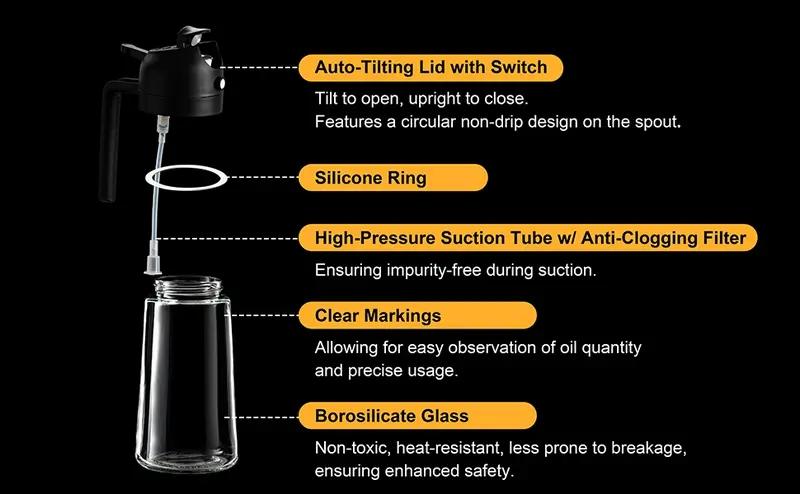 Auto-Tilting Lid with Switch

Tilt to open, upright to close.
Features a circular non-drip design on the spout.

Silicone Ring

High-Pressure Suction Tube w/ Anti-Clogging Filter

Ensuring impurity-free during suction.

Clear Markings

Allowing for easy observation of oil quantity and precise usage.

Borosilicate Glass

Non-toxic, heat-resistant, less prone to breakage, ensuring enhanced safety.