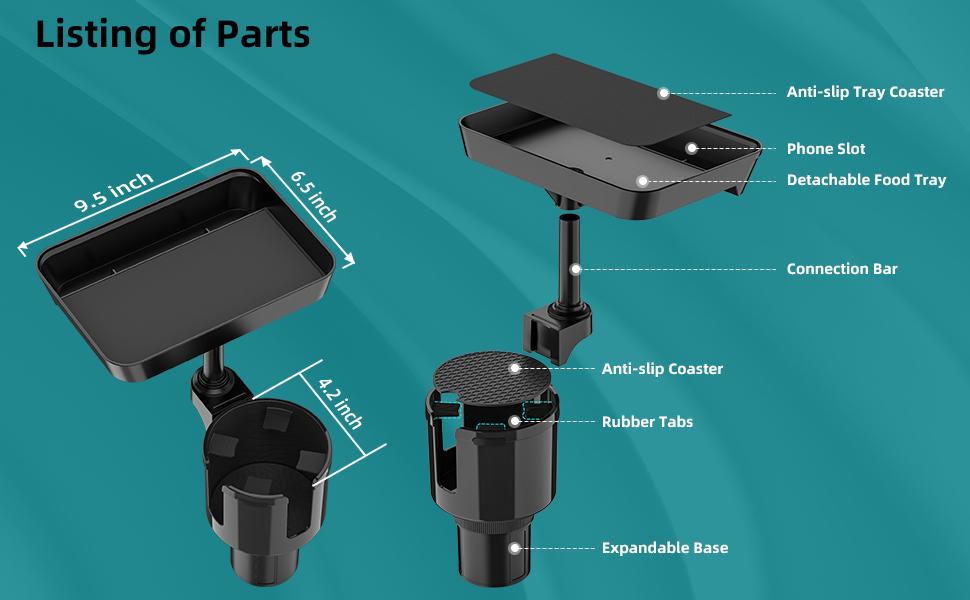 Listing of Parts

9.5 inch

6.5 inch

4.2 inch

Anti-slip Tray Coaster

Phone Slot

Detachable Food Tray

Connection Bar

Anti-slip Coaster

Rubber Tabs

Expandable Base