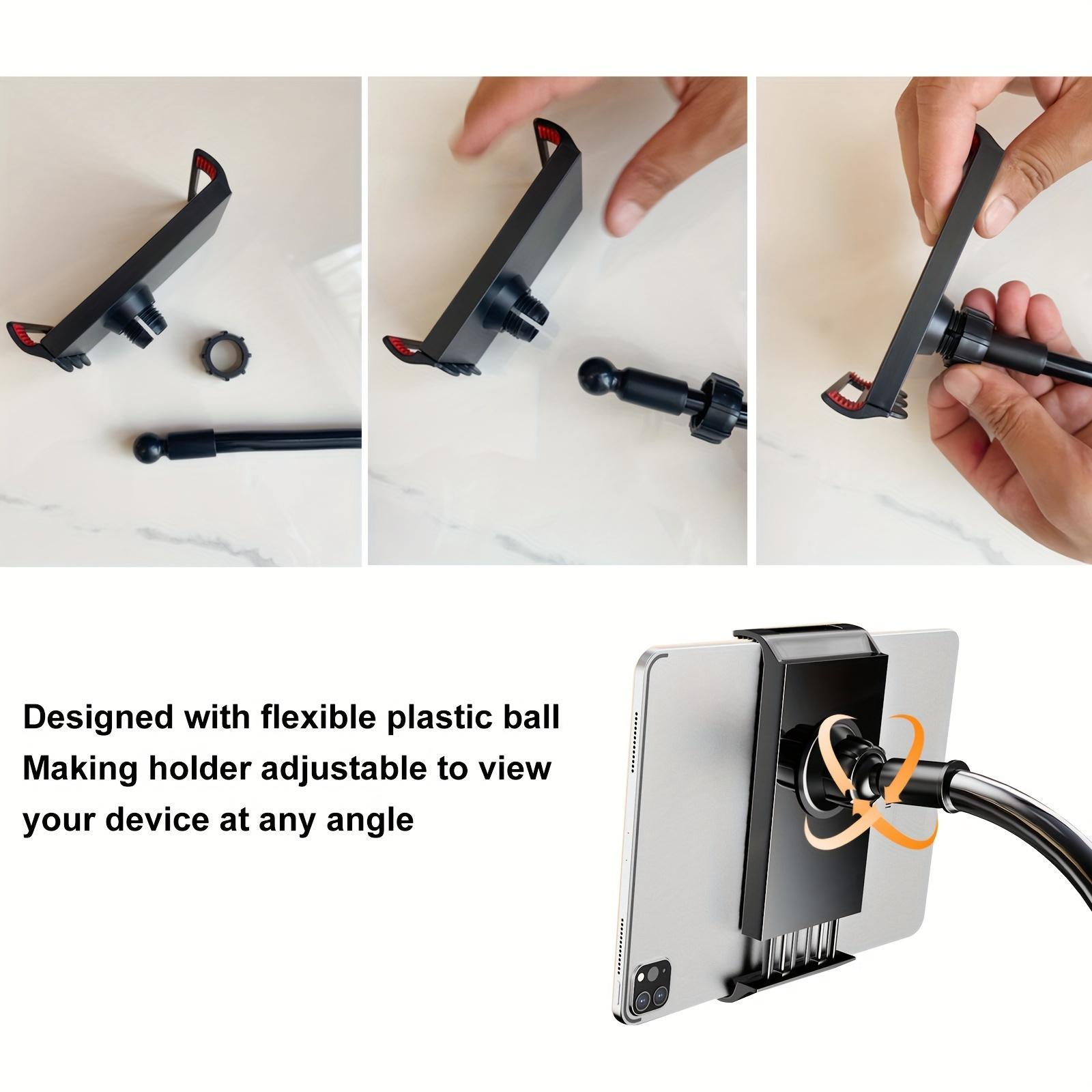 Designed with flexible plastic ball
Making holder adjustable to view
your device at any angle